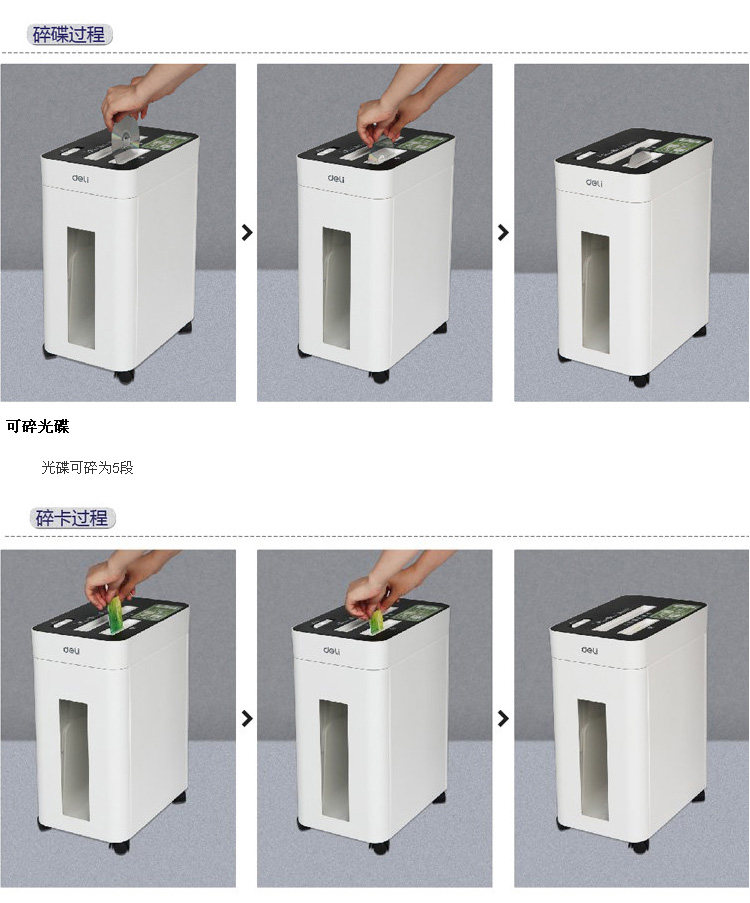 碎碟过程

deli

deli

deli

可碎光碟

光碟可碎为5段

碎卡过程

deli

deli

deli