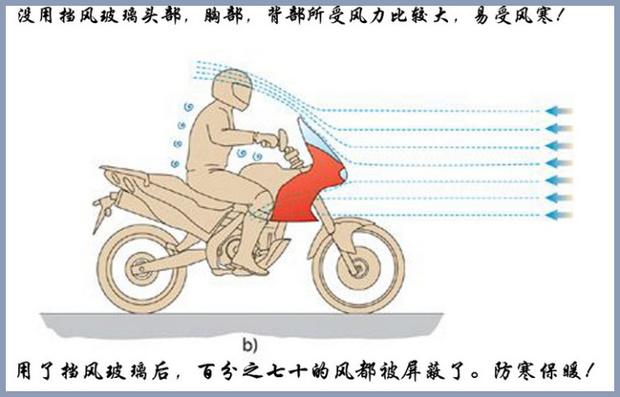 没用挡风玻璃头部，胸部，背部所受风力比较大，易受风寒！

b)

用了挡风玻璃后，百分之七十的风都被屏蔽了。防寒保暖！