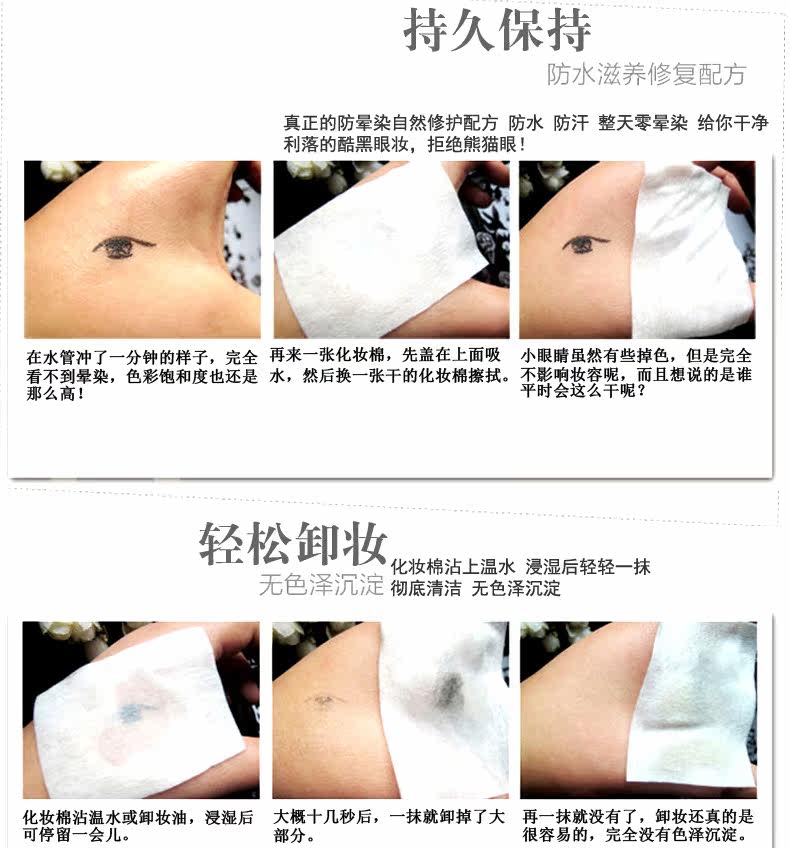 持久保持
防水滋养修复配方

真正的防晕染自然修护配方 防水 防汗 整天零晕染 给你干净利落的酷黑眼妆，拒绝熊猫眼！

在水管冲了一分钟的样子，完全看不到晕染，色彩饱和度也还是那么高！

再来一张化妆棉，先盖在上面吸水，然后换一张干的化妆棉擦拭。

小眼睛虽然有些掉色，但是完全不影响妆容呢，而且想说的是谁平时会这么干呢？

轻松卸妆
无色泽沉淀

化妆棉沾上温水 浸湿后轻轻一抹
彻底清洁 无色泽沉淀

化妆棉沾温水或卸妆油，浸湿后可停留一会儿。

大概十几秒后，一抹就卸掉了大部分。

再一抹就没有了，卸妆还真的是很容易的，完全没有色泽沉淀。