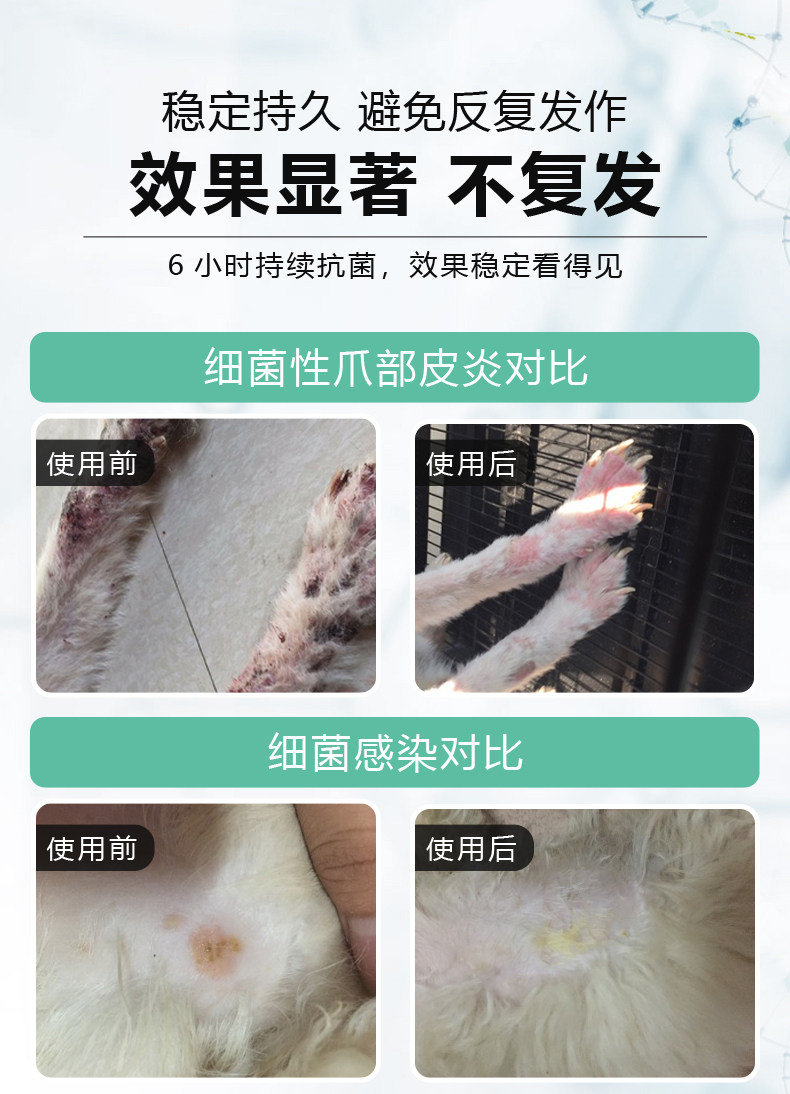 稳定持久 避免反复发作

效果显著 不复发

6 小时持续抗菌，效果稳定看得见

细菌性爪部皮炎对比

使用前

使用后

细菌感染对比

使用前

使用后