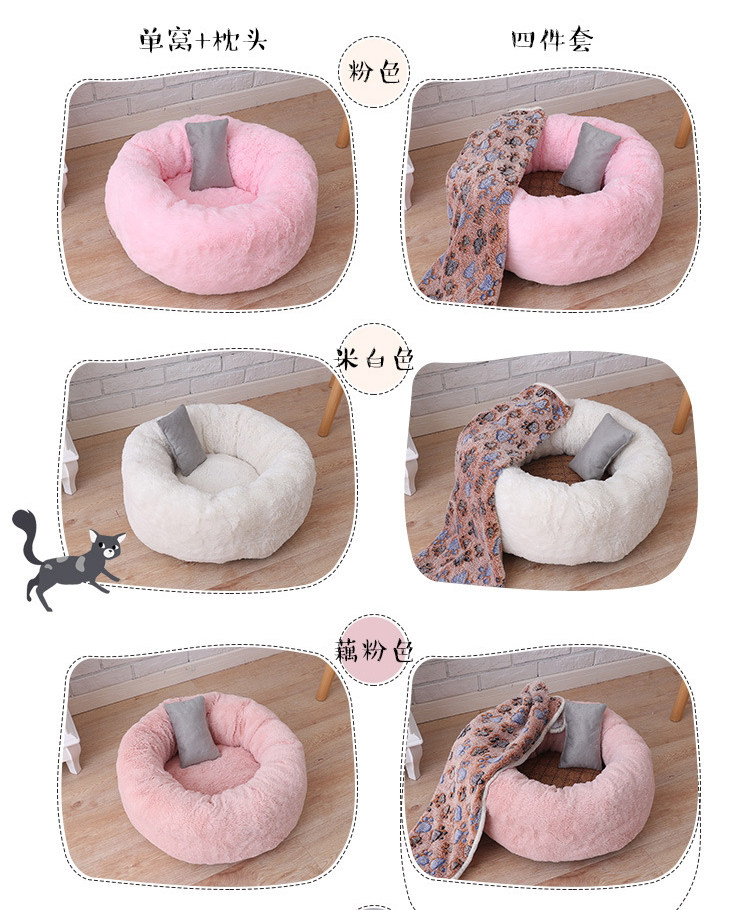 单窝+枕头

四件套

粉色

米白色

藕粉色