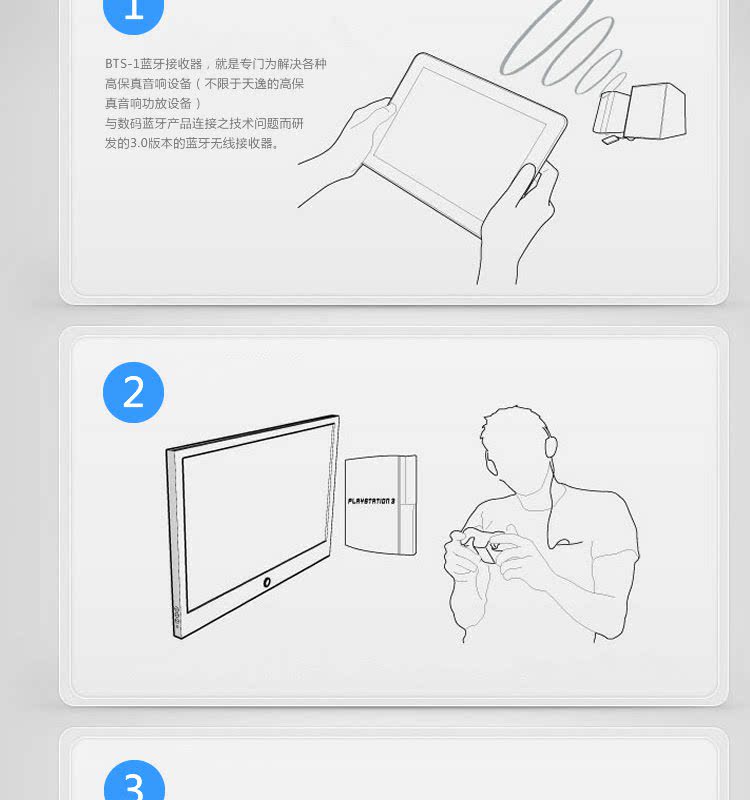 1

BTS-1蓝牙接收器，就是专门为解决各种高保真音响设备（不限于天逸的高保真音响功放设备）
与数码蓝牙产品连接之技术问题而研发的3.0版本的蓝牙无线接收器。

2

PLAYSTATION 3

3