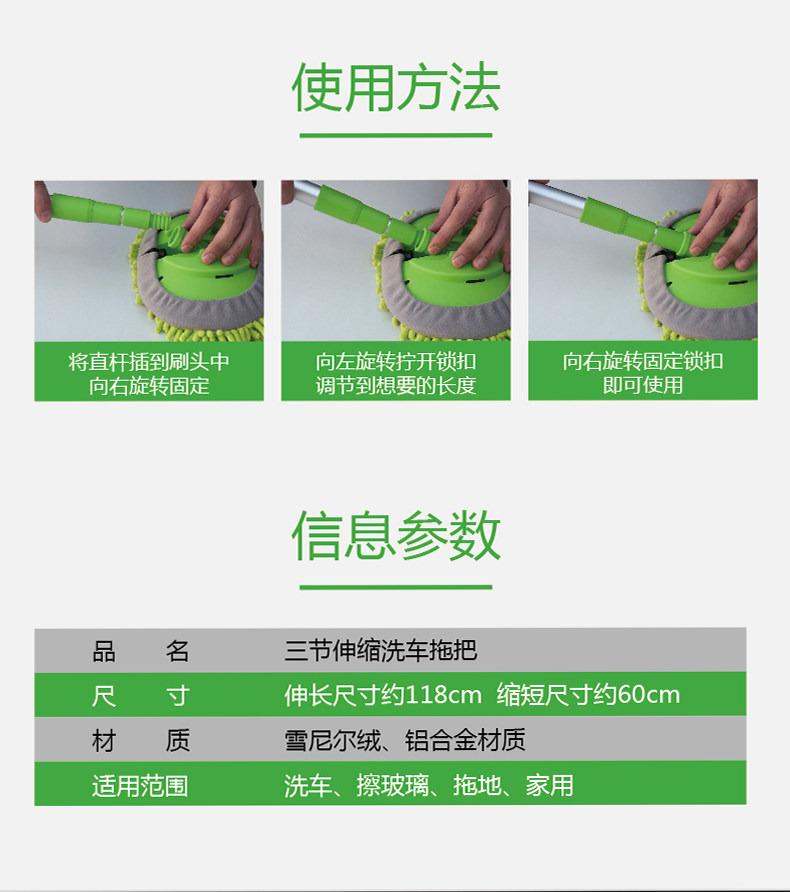 使用方法

将直杆插到刷头中
向右旋转固定

向左旋转拧开锁扣
调节到想要的长度

向右旋转固定锁扣
即可使用

信息参数

| 品　　名 | 三节伸缩洗车拖把 |
|---|---|
| 尺　　寸 | 伸长尺寸约118cm  缩短尺寸约60cm |
| 材　　质 | 雪尼尔绒、铝合金材质 |
| 适用范围 | 洗车、擦玻璃、拖地、家用 |