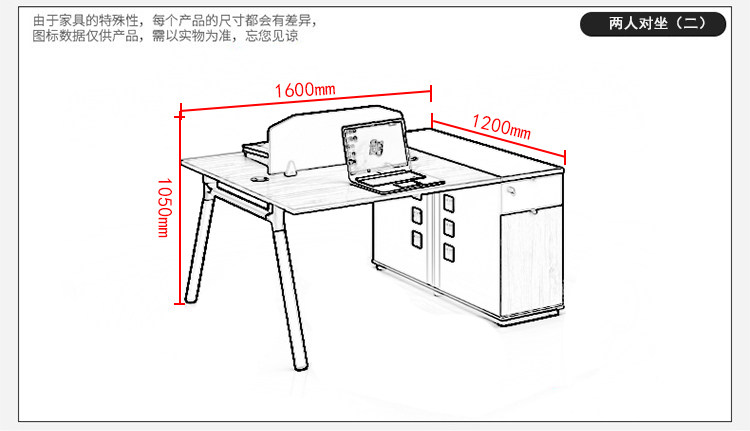 由于家具的特殊性，每个产品的尺寸都会有差异，图标数据仅供产品，需以实物为准，忘您见谅

两人对坐（二）

1600mm

1200mm

1050mm