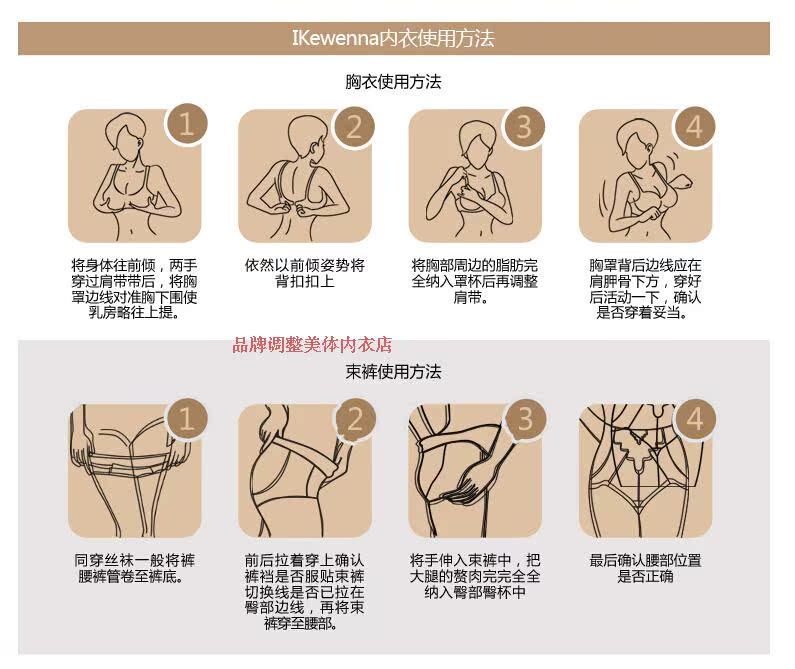 IKewenna内衣使用方法

胸衣使用方法

1

将身体往前倾，两手穿过肩带带后，将胸罩边线对准胸下围使乳房略往上提。

2

依然以前倾姿势将背扣扣上

3

将胸部周边的脂肪完全纳入罩杯后再调整肩带。

4

胸罩背后边线应在肩胛骨下方，穿好后活动一下，确认是否穿着妥当。

品牌调整美体内衣店

束裤使用方法

1

同穿丝袜一般将裤腰裤管卷至裤底。

2

前后拉着穿上确认裤裆是否服贴束裤切换线是否已拉在臀部边线，再将束裤穿至腰部。

3

将手伸入束裤中，把大腿的赘肉完完全全纳入臀部臀杯中

4

最后确认腰部位置是否正确