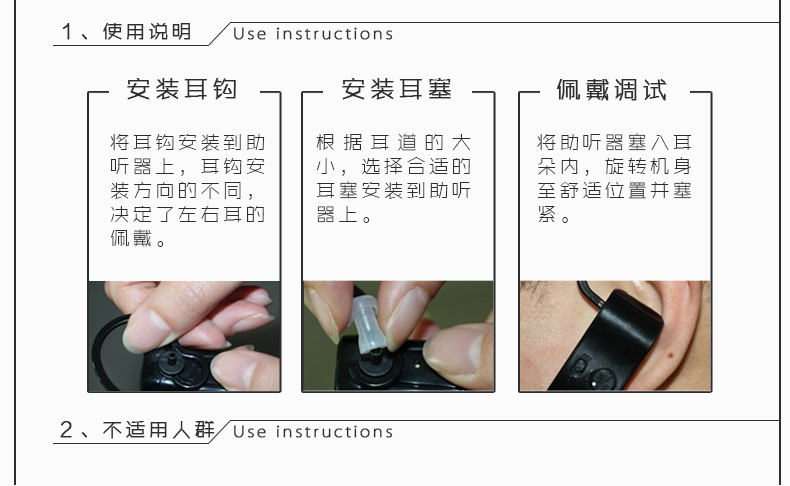 1、使用说明 Use instructions

安装耳钩

将耳钩安装到助听器上，耳钩安装方向的不同，决定了左右耳的佩戴。

安装耳塞

根据耳道的大小，选择合适的耳塞安装到助听器上。

佩戴调试

将助听器塞入耳朵内，旋转机身至舒适位置并塞紧。

2、不适用人群 Use instructions