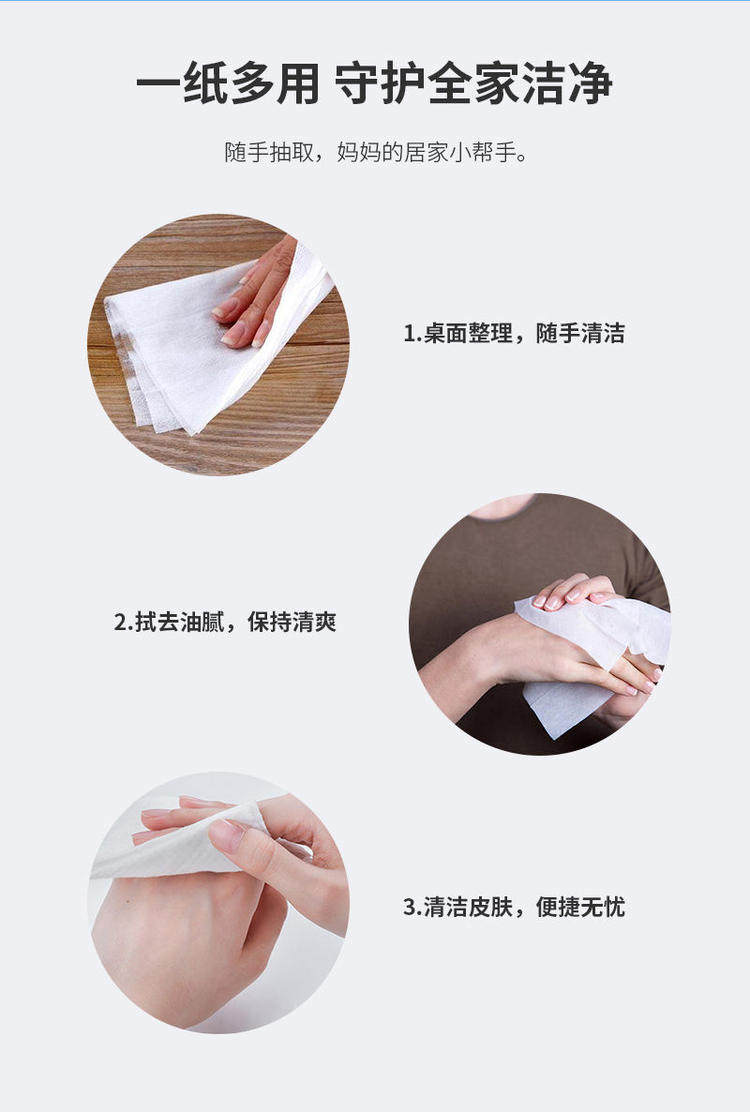 一纸多用 守护全家洁净

随手抽取，妈妈的居家小帮手。

1.桌面整理，随手清洁

2.拭去油腻，保持清爽

3.清洁皮肤，便捷无忧