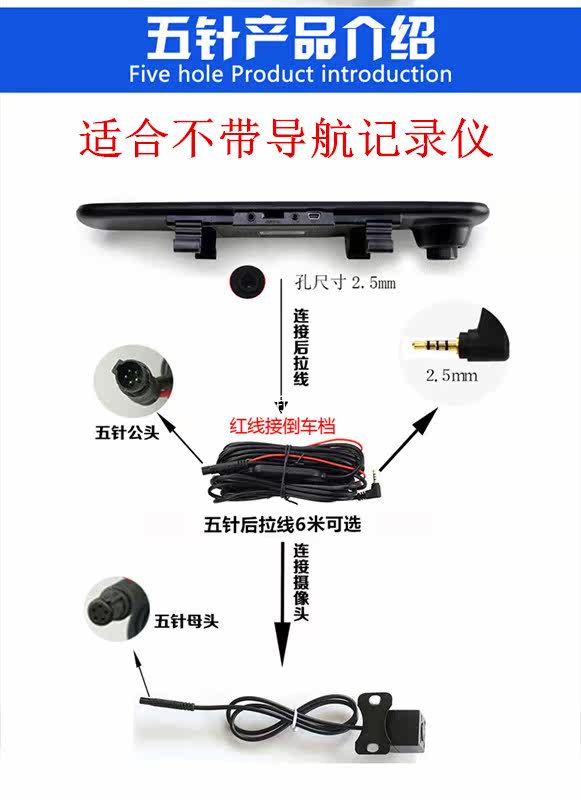 五针产品介绍
Five hole Product introduction

适合不带导航记录仪

孔尺寸 2.5mm

连接后拉线

2.5mm

五针公头

红线接倒车档

五针后拉线6米可选

连接摄像头

五针母头