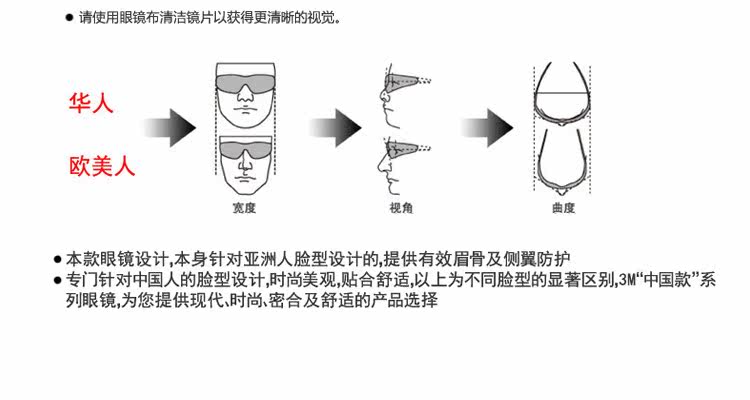 ● 请使用眼镜布清洁镜片以获得更清晰的视觉。

华人

欧美人

宽度

视角

曲度

● 本款眼镜设计,本身针对亚洲人脸型设计的,提供有效眉骨及侧翼防护

● 专门针对中国人的脸型设计,时尚美观,贴合舒适,以上为不同脸型的显著区别,3M“中国款”系列眼镜,为您提供现代、时尚、密合及舒适的产品选择