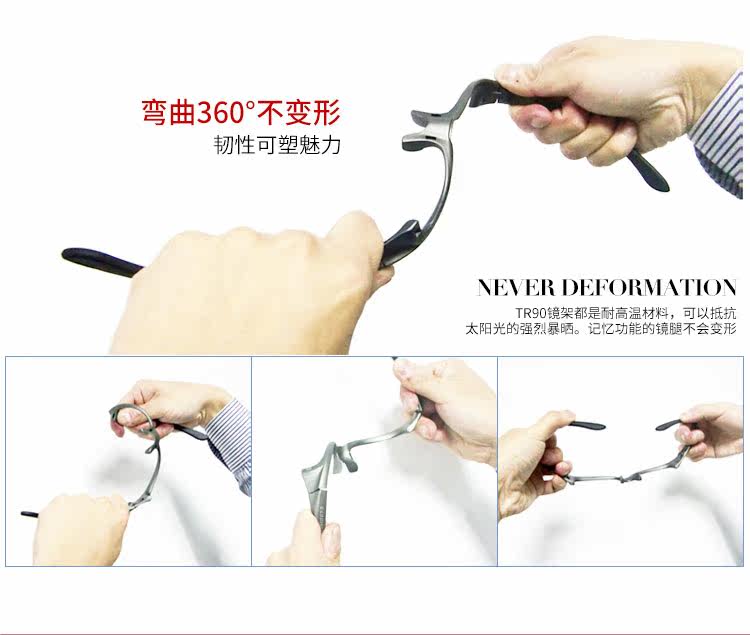 弯曲360°不变形
韧性可塑魅力

NEVER DEFORMATION
TR90镜架都是耐高温材料，可以抵抗太阳光的强烈暴晒。记忆功能的镜腿不会变形