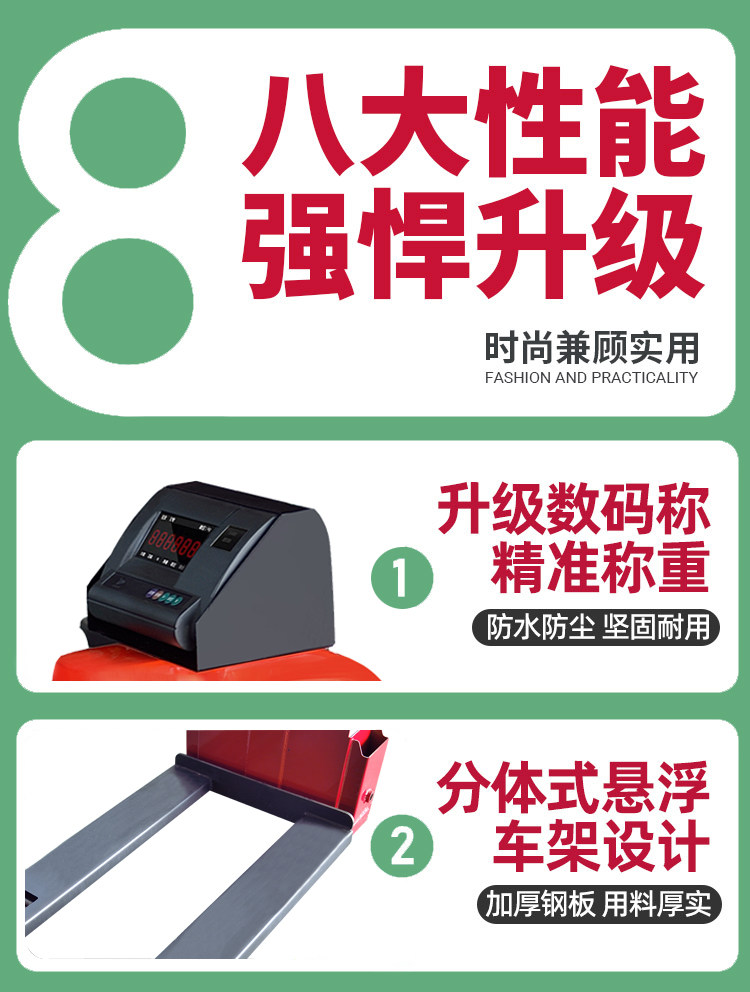 8

八大性能
强悍升级

时尚兼顾实用
FASHION AND PRACTICALITY

1
升级数码称
精准称重
防水防尘 坚固耐用

2
分体式悬浮
车架设计
加厚钢板 用料厚实