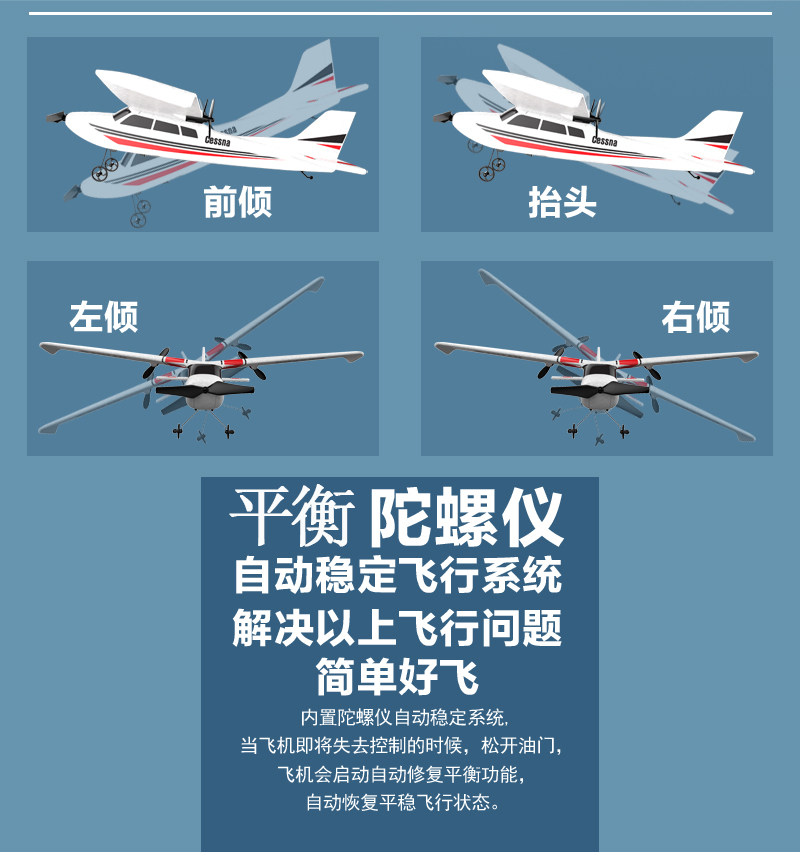 Cessna
前倾

Cessna
抬头

左倾

右倾

平衡 陀螺仪
自动稳定飞行系统
解决以上飞行问题
简单好飞

内置陀螺仪自动稳定系统，
当飞机即将失去控制的时候，松开油门，
飞机会启动自动修复平衡功能，
自动恢复平稳飞行状态。