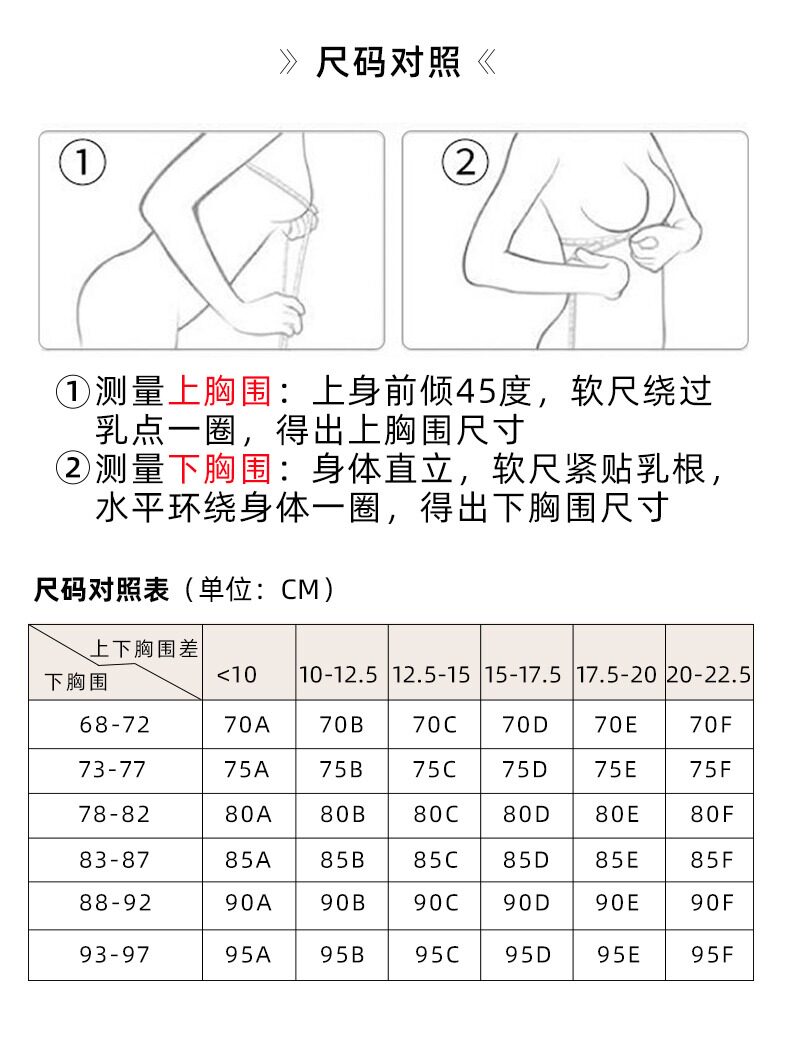 》尺码对照《

①

②

①测量上胸围：上身前倾45度，软尺绕过乳点一圈，得出上胸围尺寸
②测量下胸围：身体直立，软尺紧贴乳根，水平环绕身体一圈，得出下胸围尺寸

尺码对照表（单位：CM）

| 上下胸围差 / 下胸围 | <10 | 10-12.5 | 12.5-15 | 15-17.5 | 17.5-20 | 20-22.5 |
|---|---|---|---|---|---|---|
| 68-72 | 70A | 70B | 70C | 70D | 70E | 70F |
| 73-77 | 75A | 75B | 75C | 75D | 75E | 75F |
| 78-82 | 80A | 80B | 80C | 80D | 80E | 80F |
| 83-87 | 85A | 85B | 85C | 85D | 85E | 85F |
| 88-92 | 90A | 90B | 90C | 90D | 90E | 90F |
| 93-97 | 95A | 95B | 95C | 95D | 95E | 95F |