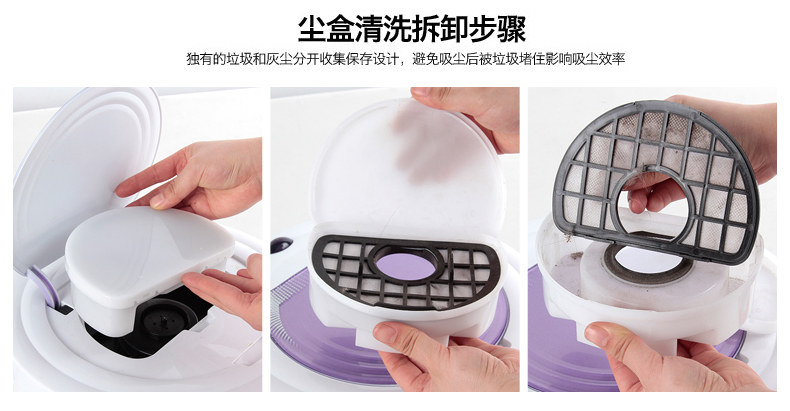 尘盒清洗拆卸步骤

独有的垃圾和灰尘分开收集保存设计，避免吸尘后被垃圾堵住影响吸尘效率