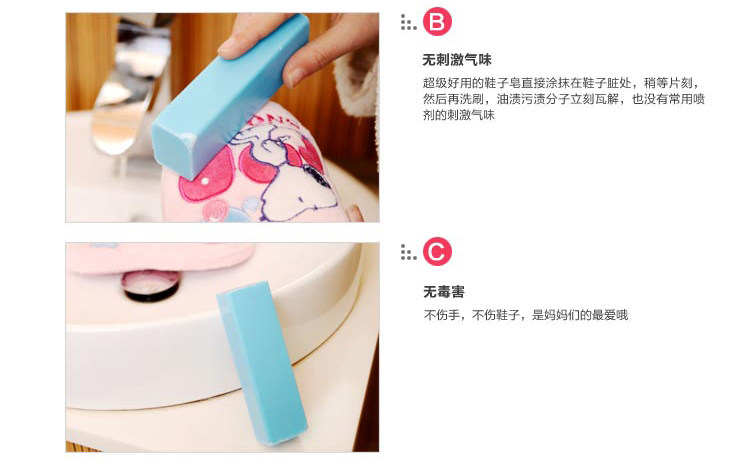 B

无刺激气味

超级好用的鞋子皂直接涂抹在鞋子脏处，稍等片刻，然后再洗刷，油渍污渍分子立刻瓦解，也没有常用喷剂的刺激气味

C

无毒害

不伤手，不伤鞋子，是妈妈们的最爱哦