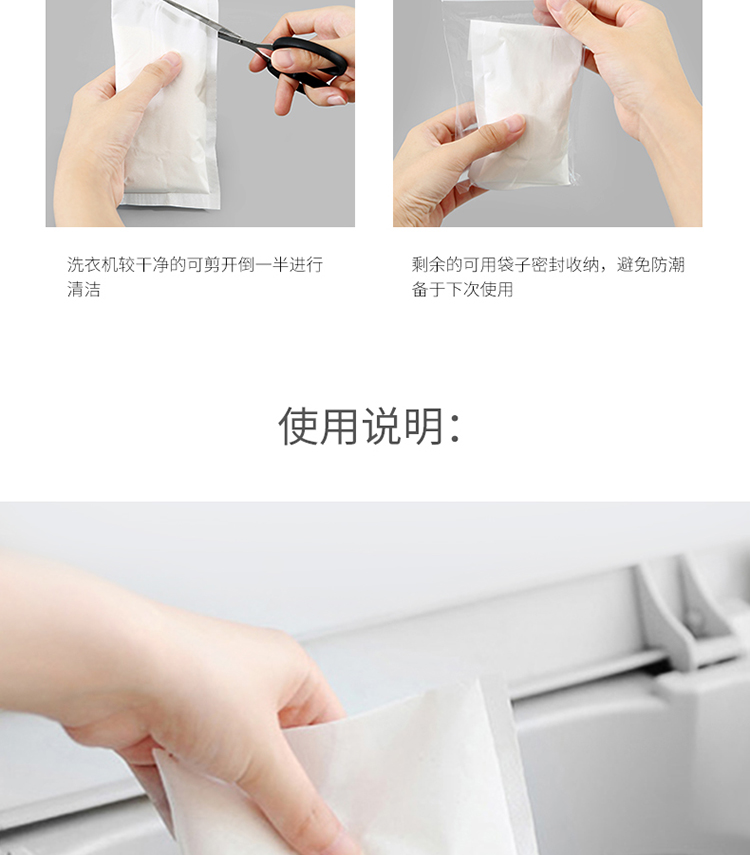 洗衣机较干净的可剪开倒一半进行清洁

剩余的可用袋子密封收纳，避免防潮备于下次使用

使用说明：