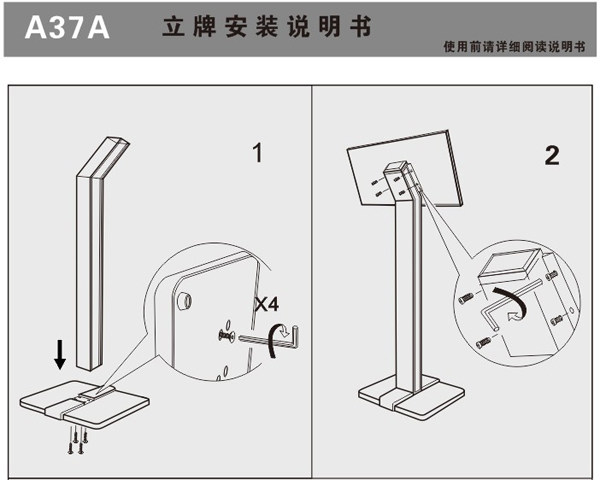 A37A 立牌安装说明书

使用前请详细阅读说明书

1

X4

2