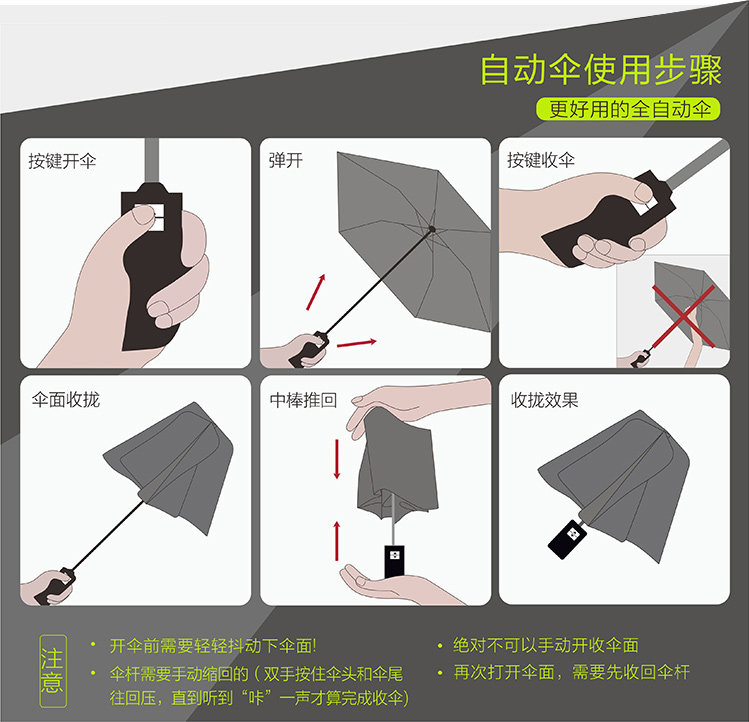 自动伞使用步骤

更好用的全自动伞

按键开伞

弹开

按键收伞

伞面收拢

中棒推回

收拢效果

注意

• 开伞前需要轻轻抖动下伞面!

• 伞杆需要手动缩回的（双手按住伞头和伞尾往回压，直到听到“咔”一声才算完成收伞)

• 绝对不可以手动开收伞面

• 再次打开伞面，需要先收回伞杆