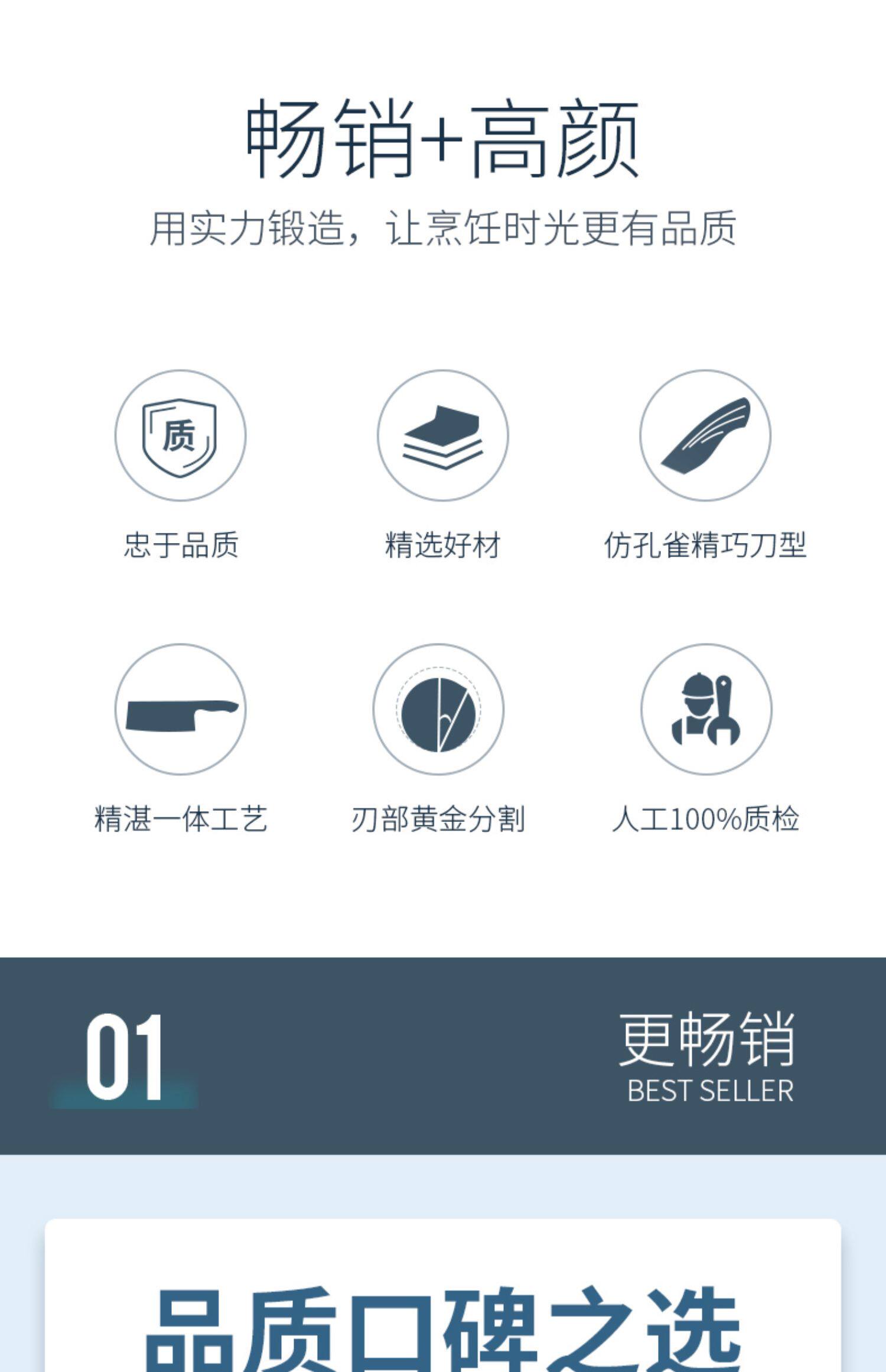 畅销+高颜

用实力锻造，让烹饪时光更有品质

质

忠于品质

精选好材

仿孔雀精巧刀型

精湛一体工艺

刃部黄金分割

人工100%质检

01

更畅销
BEST SELLER

品质口碑之选