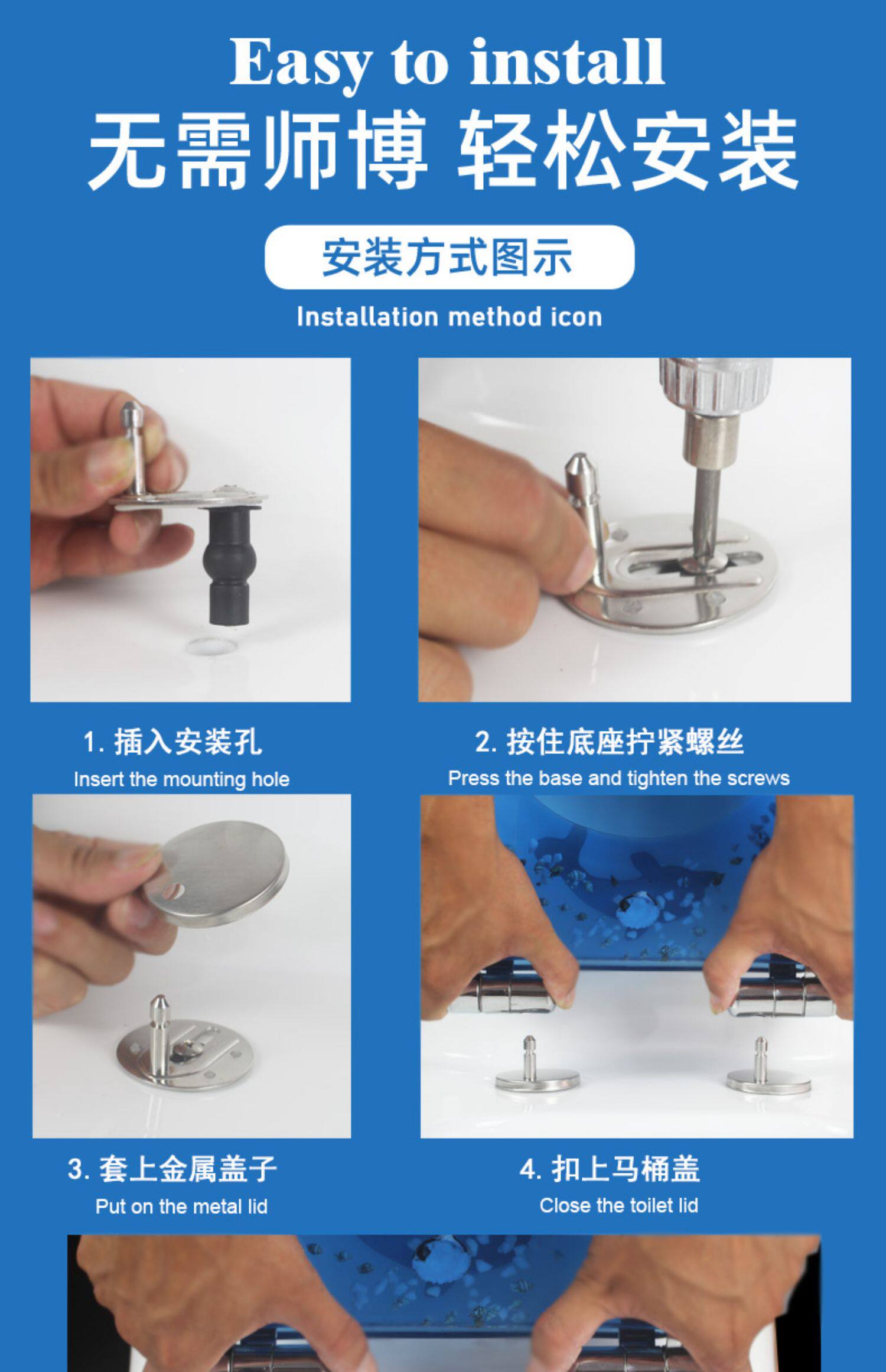 Easy to install
无需师博 轻松安装

安装方式图示
Installation method icon

1. 插入安装孔
Insert the mounting hole

2. 按住底座拧紧螺丝
Press the base and tighten the screws

3. 套上金属盖子
Put on the metal lid

4. 扣上马桶盖
Close the toilet lid