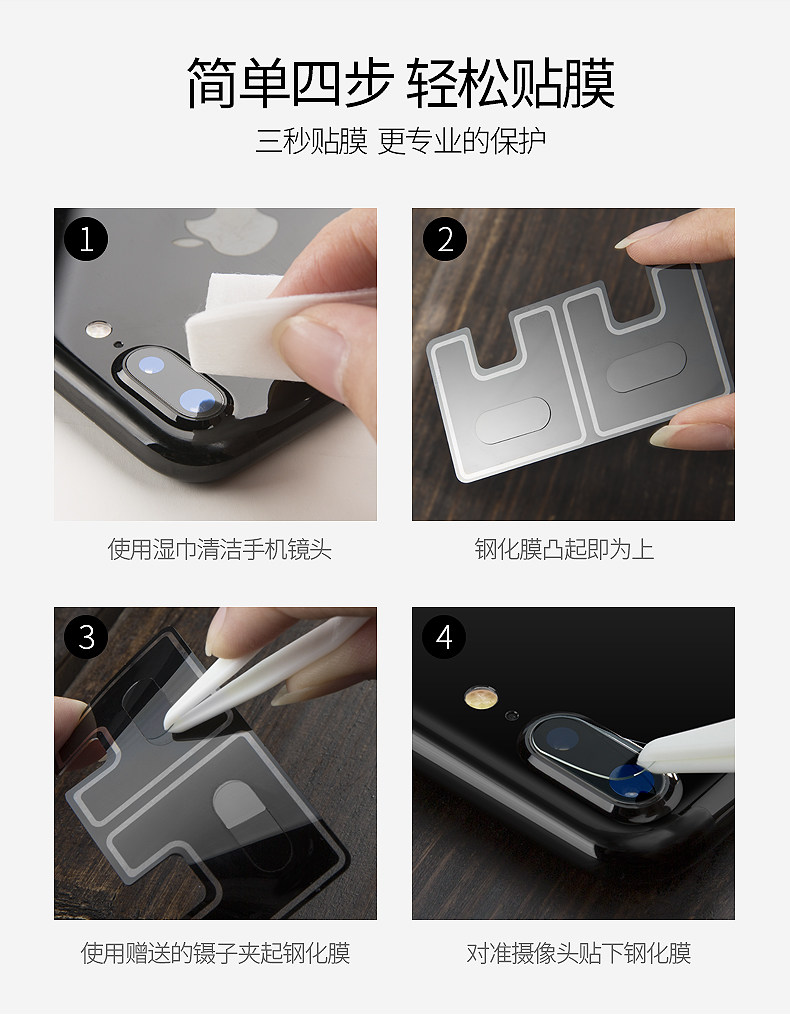 简单四步 轻松贴膜

三秒贴膜 更专业的保护

1

使用湿巾清洁手机镜头

2

钢化膜凸起即为上

3

使用赠送的镊子夹起钢化膜

4

对准摄像头贴下钢化膜