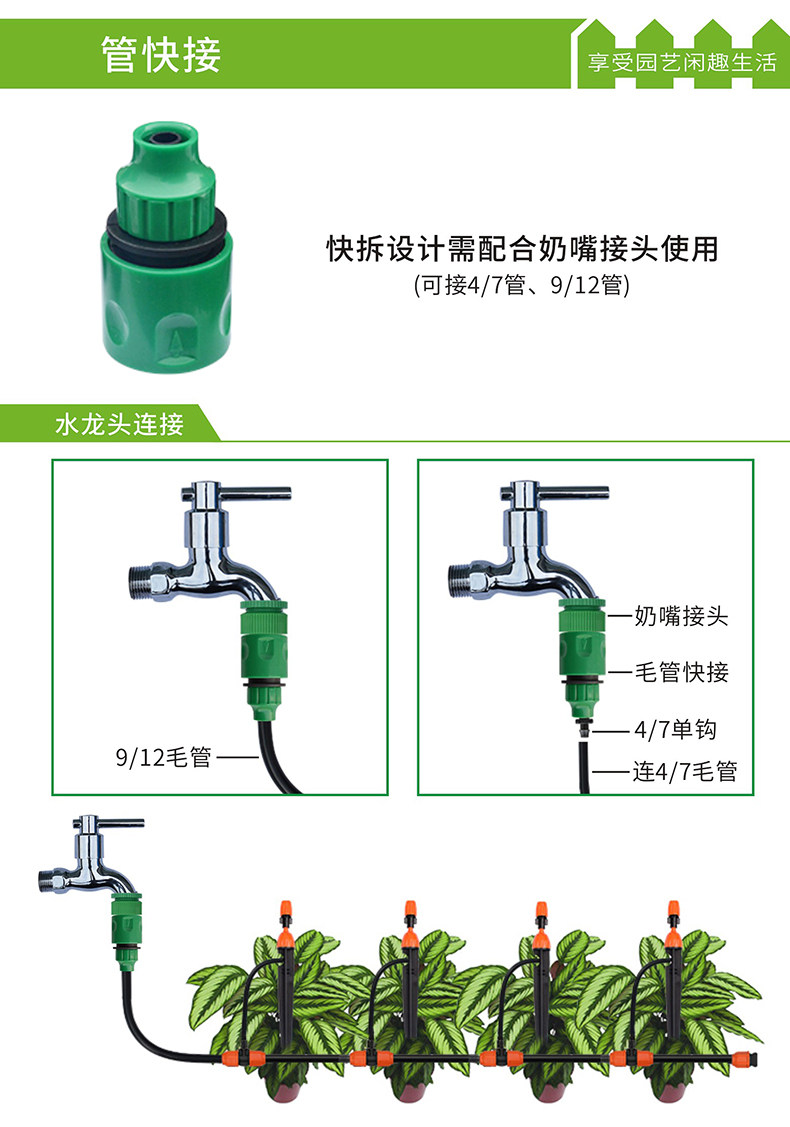 管快接

享受园艺闲趣生活

快拆设计需配合奶嘴接头使用
(可接4/7管、9/12管)

水龙头连接

9/12毛管

奶嘴接头
毛管快接
4/7单钩
连4/7毛管