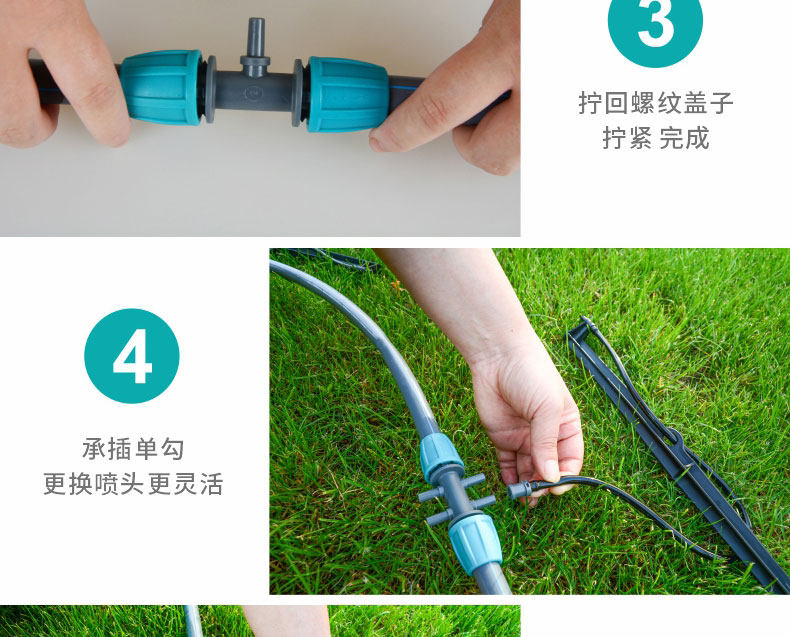 3

拧回螺纹盖子
拧紧 完成

4

承插单勾
更换喷头更灵活