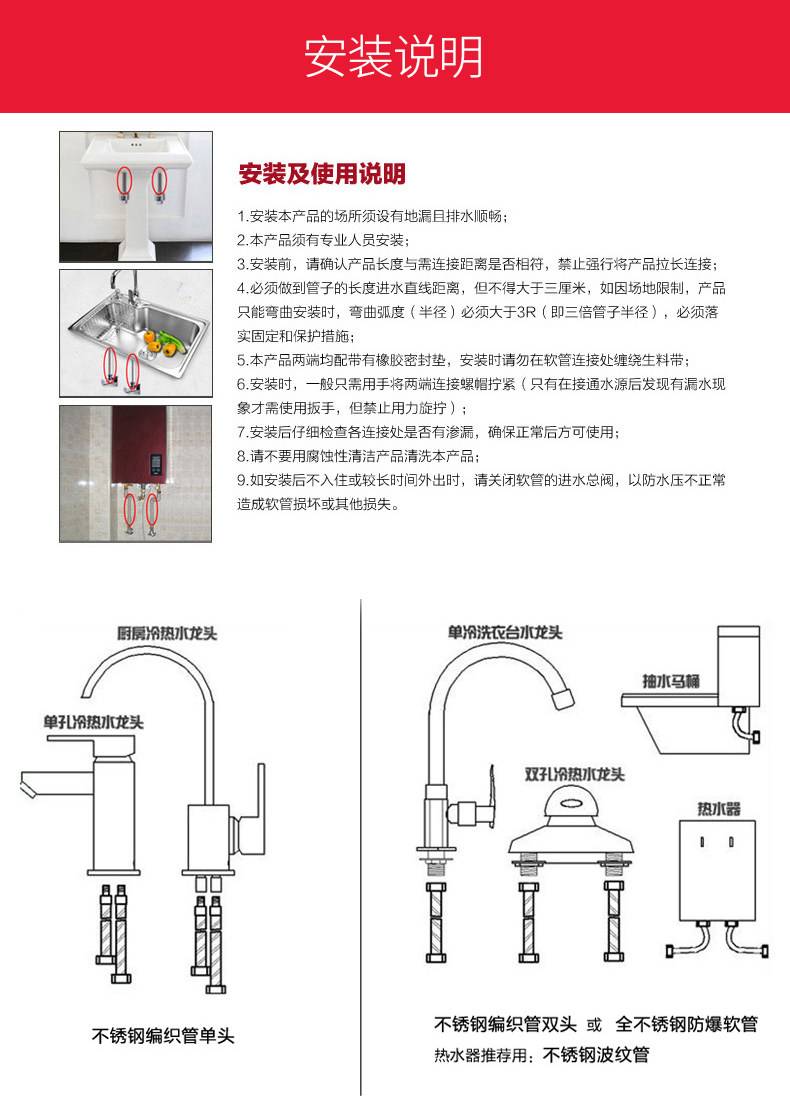 安装说明

安装及使用说明

1.安装本产品的场所须设有地漏且排水顺畅；
2.本产品须有专业人员安装；
3.安装前，请确认产品长度与需连接距离是否相符，禁止强行将产品拉长连接；
4.必须做到管子的长度进水直线距离，但不得大于三厘米，如因场地限制，产品只能弯曲安装时，弯曲弧度（半径）必须大于3R（即三倍管子半径），必须落实固定和保护措施；
5.本产品两端均配带有橡胶密封垫，安装时请勿在软管连接处缠绕生料带；
6.安装时，一般只需用手将两端连接螺帽拧紧（只有在接通水源后发现有漏水现象才需使用扳手，但禁止用力旋拧）；
7.安装后仔细检查各连接处是否有渗漏，确保正常后方可使用；
8.请不要用腐蚀性清洁产品清洗本产品；
9.如安装后不入住或较长时间外出时，请关闭软管的进水总阀，以防水压不正常造成软管损坏或其他损失。

厨房冷热水龙头
单孔冷热水龙头
不锈钢编织管单头

单冷洗衣台水龙头
抽水马桶
双孔冷热水龙头
热水器
不锈钢编织管双头 或 全不锈钢防爆软管
热水器推荐用：不锈钢波纹管