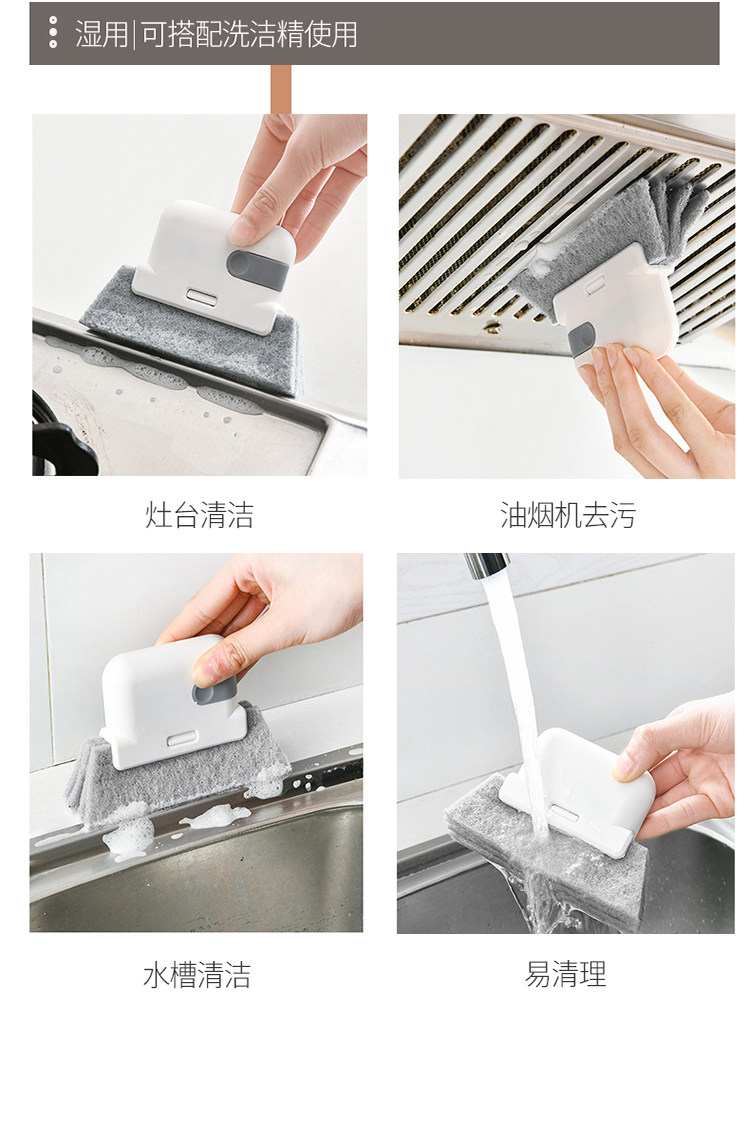 湿用|可搭配洗洁精使用

灶台清洁

油烟机去污

水槽清洁

易清理