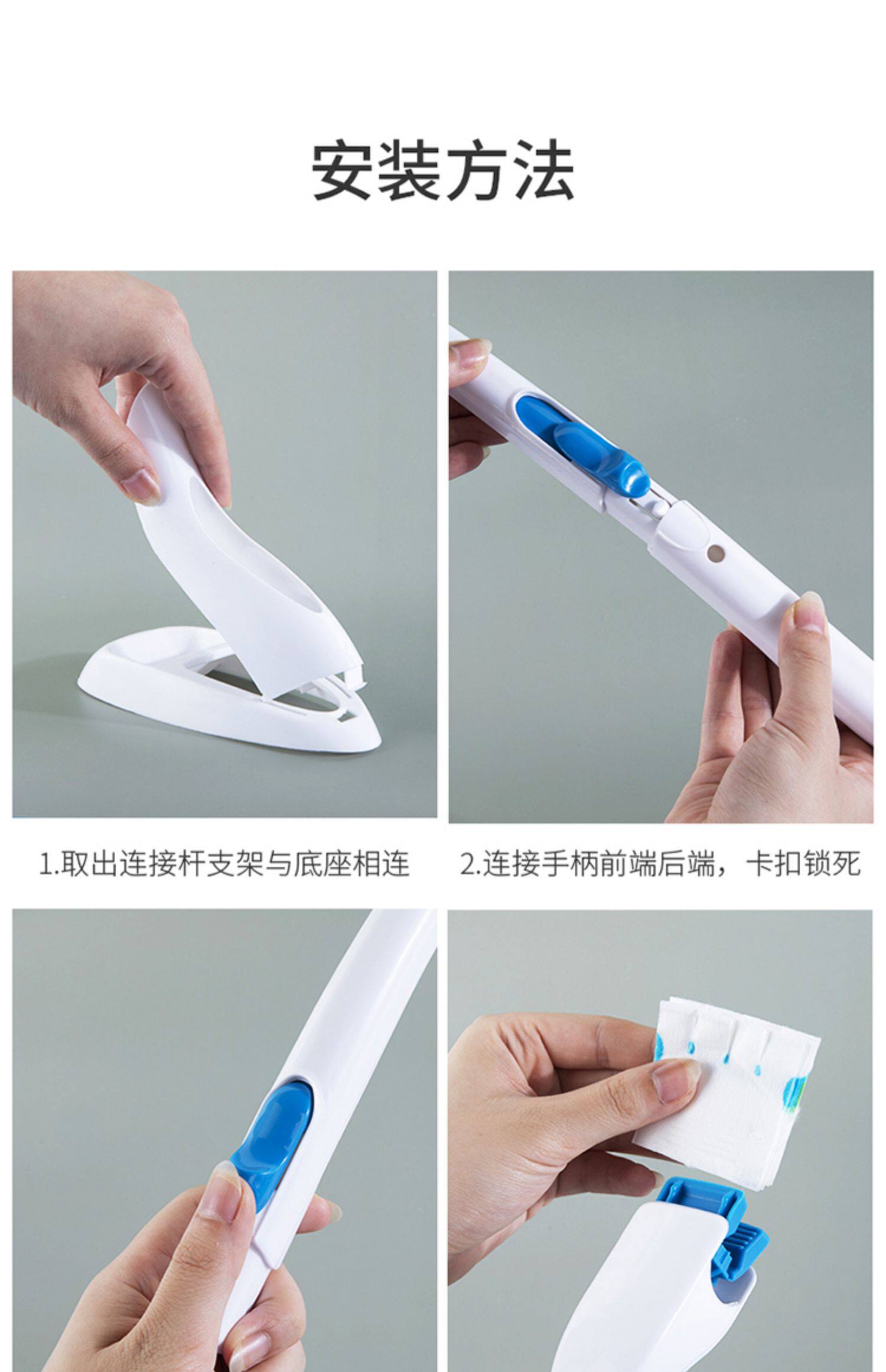 安装方法

1.取出连接杆支架与底座相连

2.连接手柄前端后端，卡扣锁死