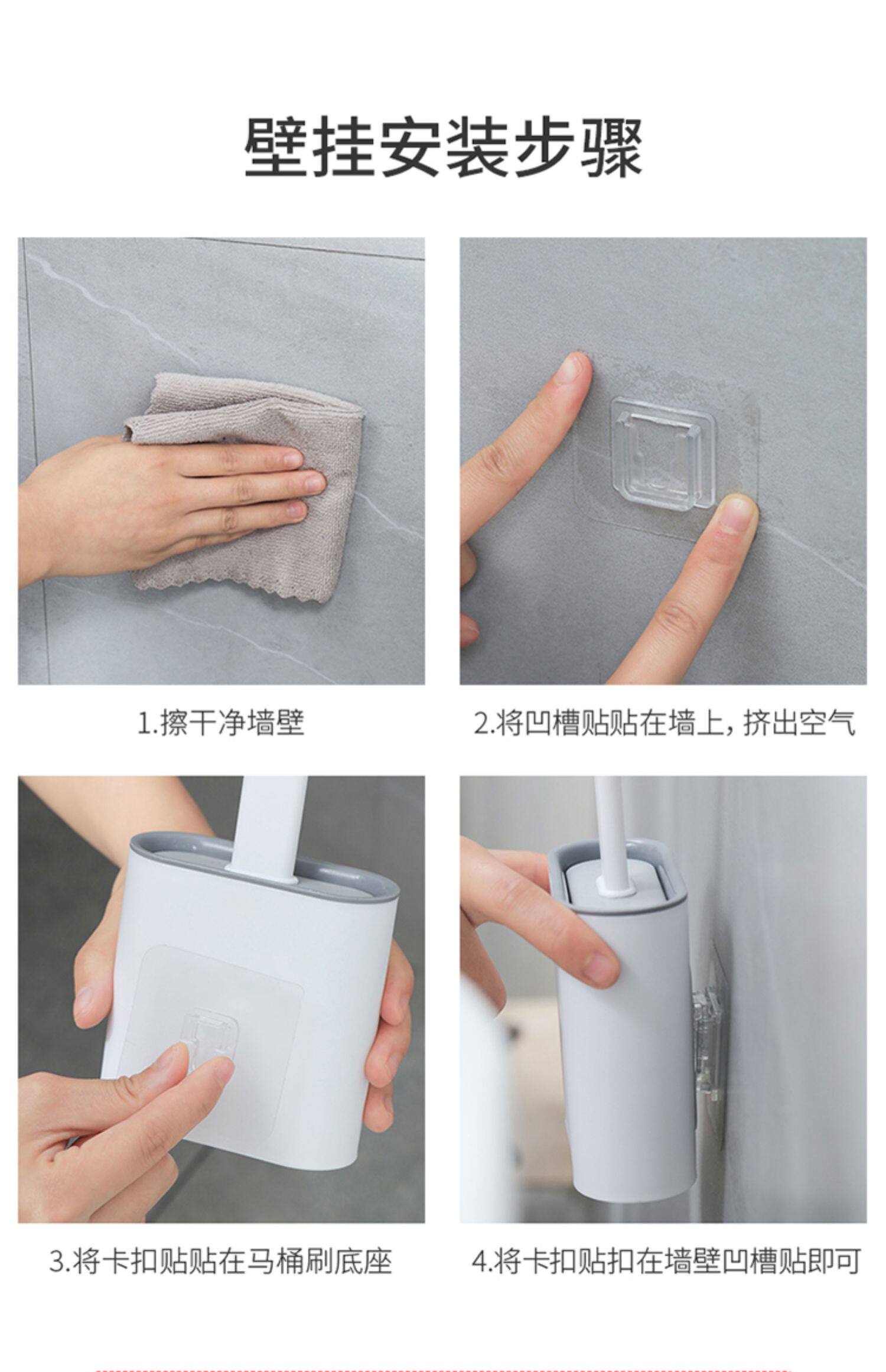 壁挂安装步骤

1.擦干净墙壁

2.将凹槽贴贴在墙上，挤出空气

3.将卡扣贴贴在马桶刷底座

4.将卡扣贴扣在墙壁凹槽贴即可