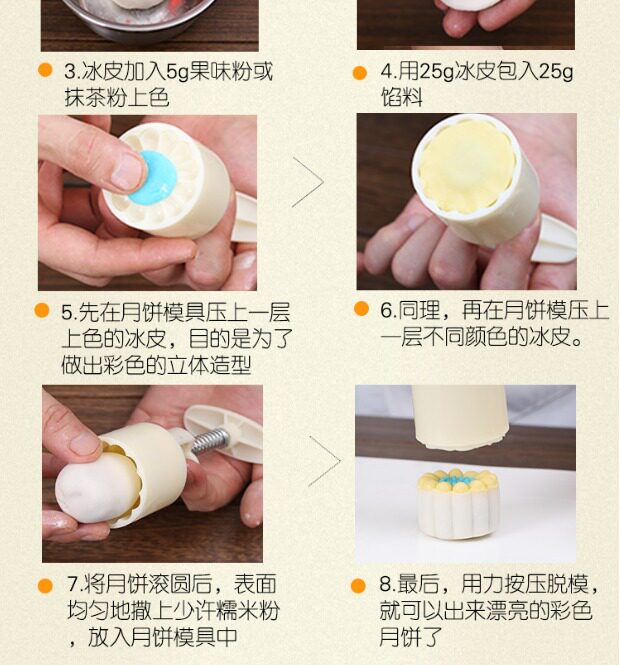 3.冰皮加入5g果味粉或抹茶粉上色

4.用25g冰皮包入25g馅料

5.先在月饼模具压上一层上色的冰皮，目的是为了做出彩色的立体造型

6.同理，再在月饼模压上一层不同颜色的冰皮。

7.将月饼滚圆后，表面均匀地撒上少许糯米粉，放入月饼模具中

8.最后，用力按压脱模，就可以出来漂亮的彩色月饼了