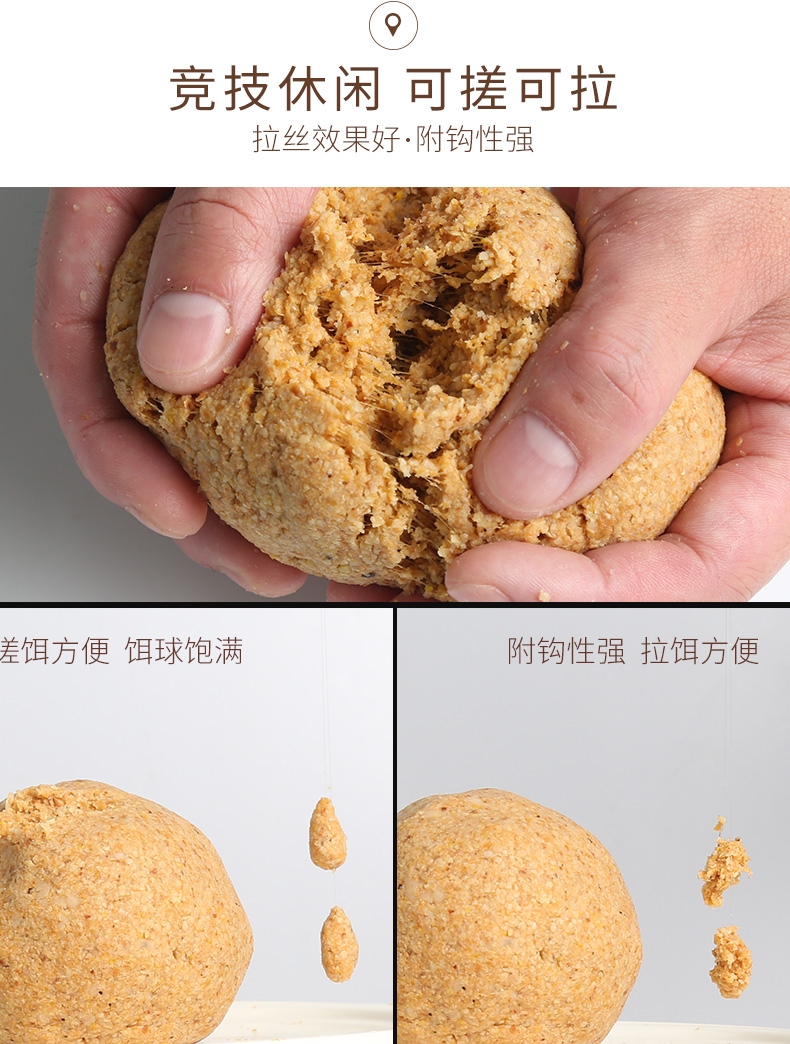 竞技休闲 可搓可拉

拉丝效果好·附钩性强

搓饵方便 饵球饱满

附钩性强 拉饵方便