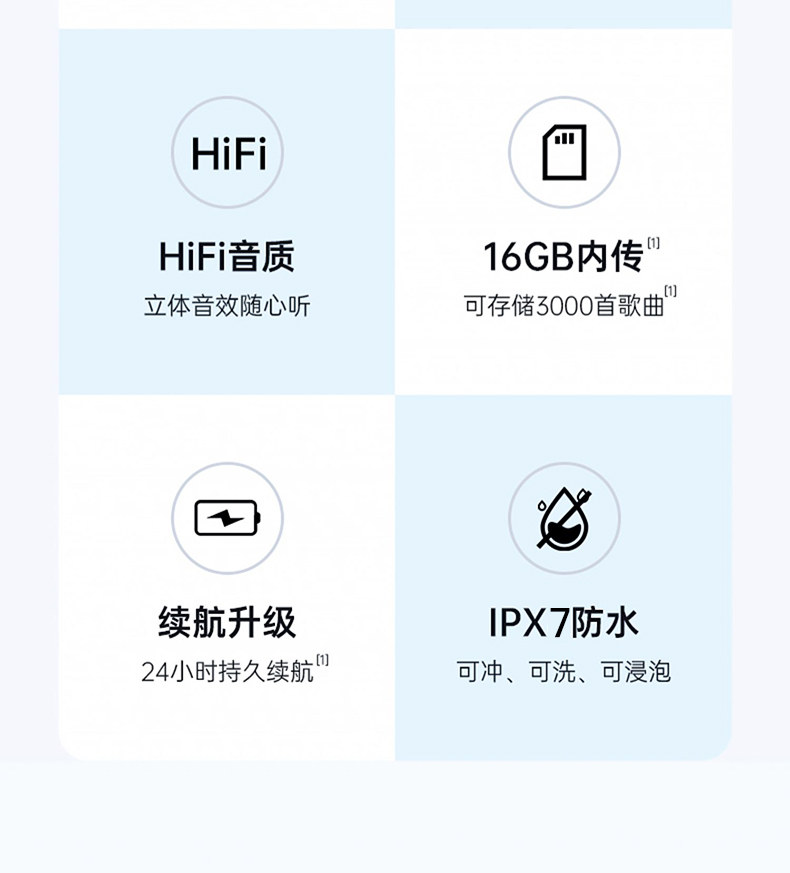 HiFi

HiFi音质

立体音效随心听

16GB内传$^{[1]}$

可存储3000首歌曲$^{[1]}$

续航升级

24小时持久续航$^{[1]}$

IPX7防水

可冲、可洗、可浸泡