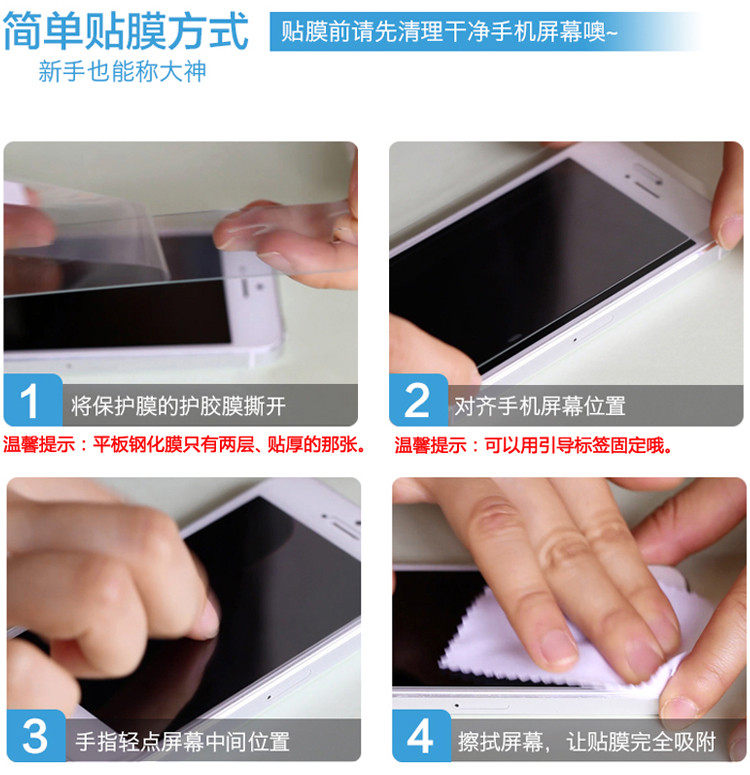 简单贴膜方式

贴膜前请先清理干净手机屏幕噢~

新手也能称大神

1 将保护膜的护胶膜撕开

温馨提示：平板钢化膜只有两层、贴厚的那张。

2 对齐手机屏幕位置

温馨提示：可以用引导标签固定哦。

3 手指轻点屏幕中间位置

4 擦拭屏幕，让贴膜完全吸附