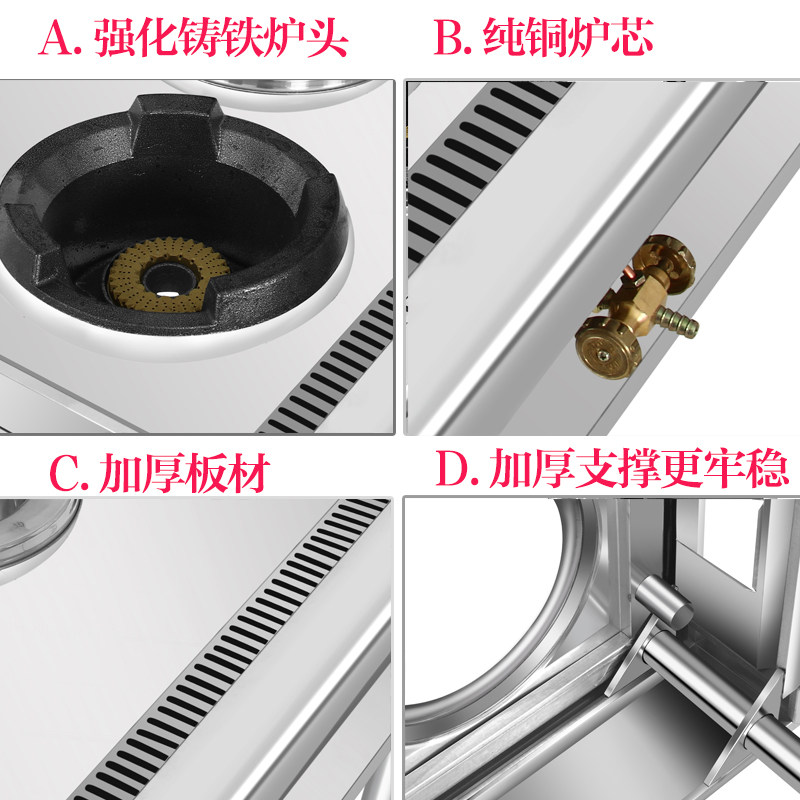 A. 强化铸铁炉头

B. 纯铜炉芯

C. 加厚板材

D. 加厚支撑更牢稳