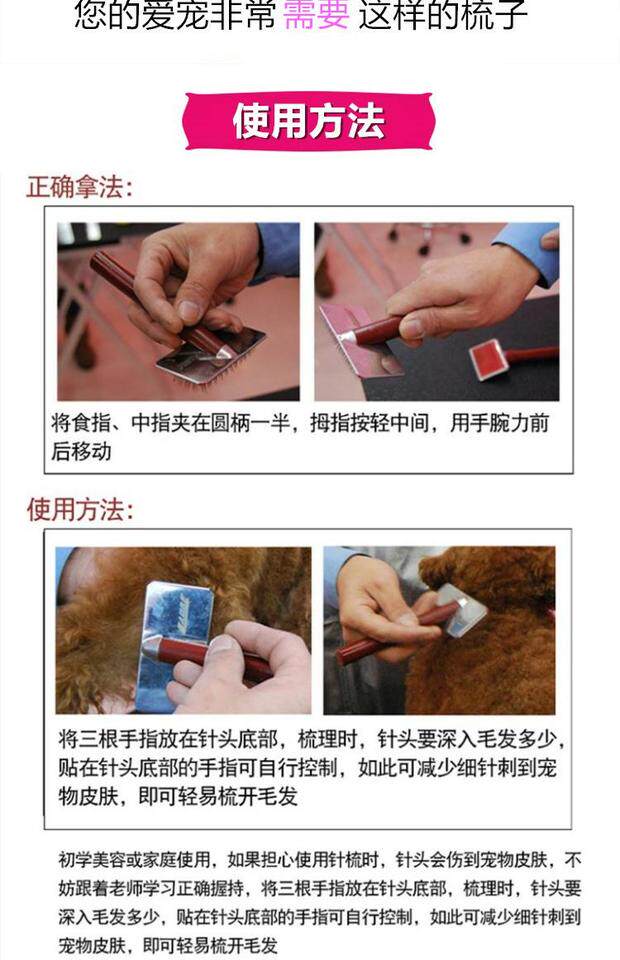 您的爱宠非常 需要 这样的梳子

使用方法

正确拿法:

将食指、中指夹在圆柄一半，拇指按轻中间，用手腕力前后移动

使用方法:

将三根手指放在针头底部，梳理时，针头要深入毛发多少，贴在针头底部的手指可自行控制，如此可减少细针刺到宠物皮肤，即可轻易梳开毛发

初学美容或家庭使用，如果担心使用针梳时，针头会伤到宠物皮肤，不妨跟着老师学习正确握持，将三根手指放在针头底部，梳理时，针头要深入毛发多少，贴在针头底部的手指可自行控制，如此可减少细针刺到宠物皮肤，即可轻易梳开毛发