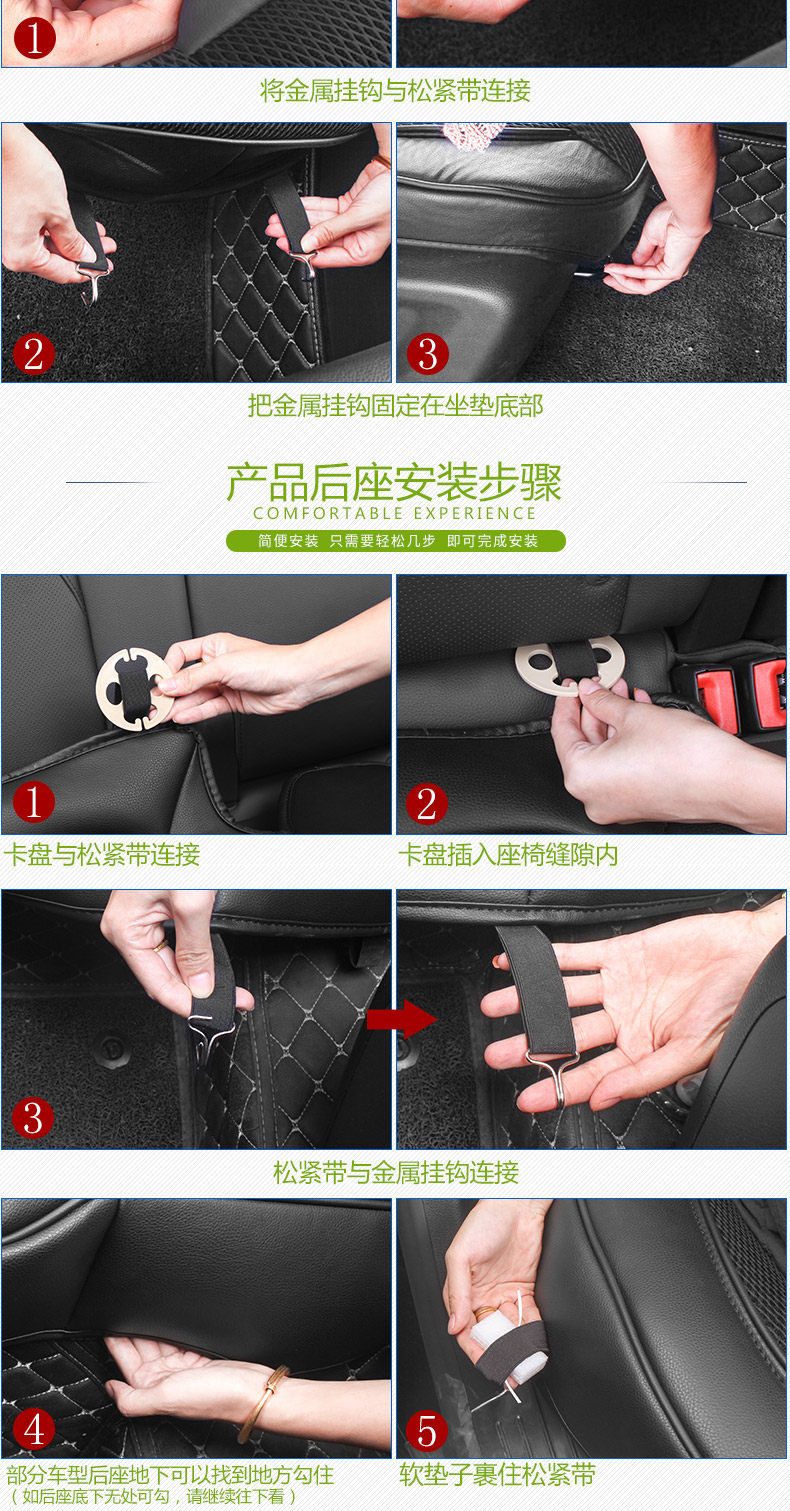 1

将金属挂钩与松紧带连接

2

3

把金属挂钩固定在坐垫底部

产品后座安装步骤
COMFORTABLE EXPERIENCE
简便安装 只需要轻松几步 即可完成安装

1
卡盘与松紧带连接

2
卡盘插入座椅缝隙内

3

松紧带与金属挂钩连接

4
部分车型后座地下可以找到地方勾住
（如后座底下无处可勾，请继续往下看）

5
软垫子裹住松紧带