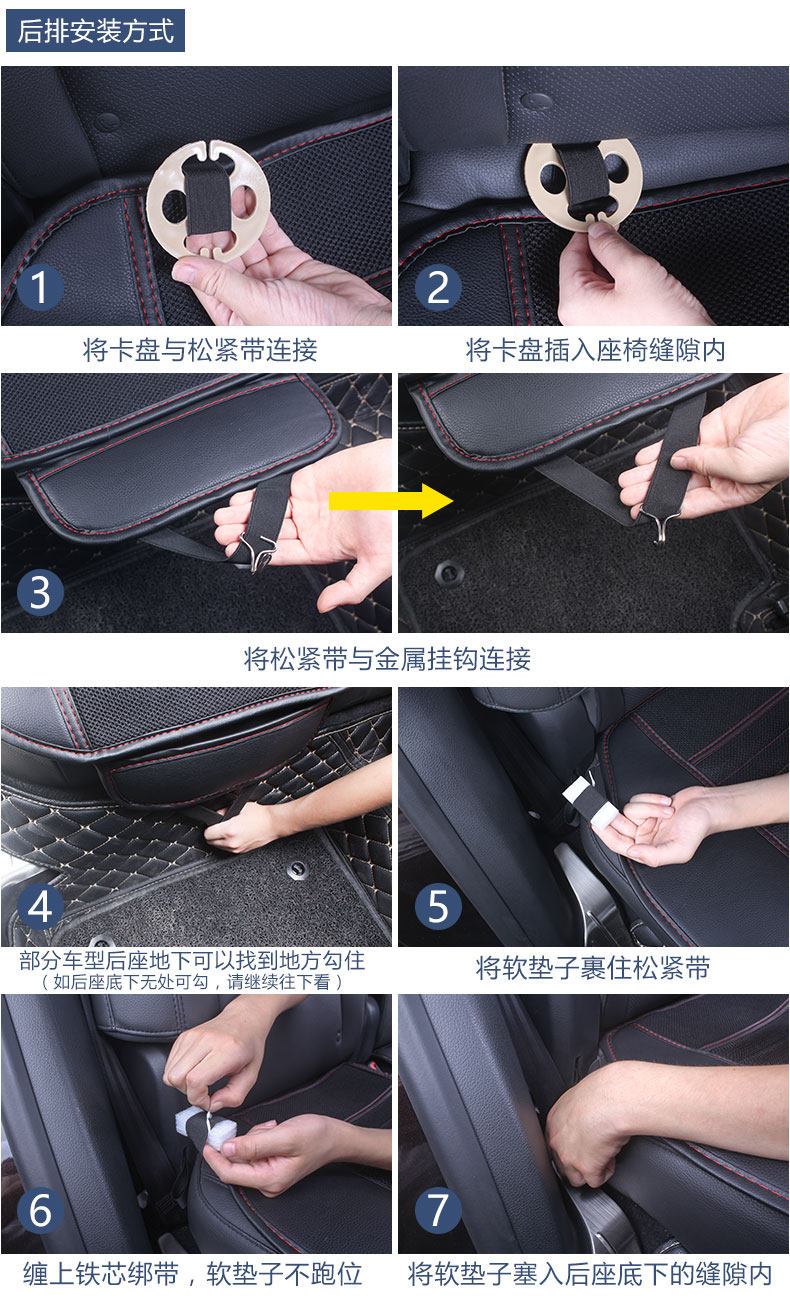 后排安装方式

1
将卡盘与松紧带连接

2
将卡盘插入座椅缝隙内

3
将松紧带与金属挂钩连接

4
部分车型后座地下可以找到地方勾住
（如后座底下无处可勾，请继续往下看）

5
将软垫子裹住松紧带

6
缠上铁芯绑带，软垫子不跑位

7
将软垫子塞入后座底下的缝隙内