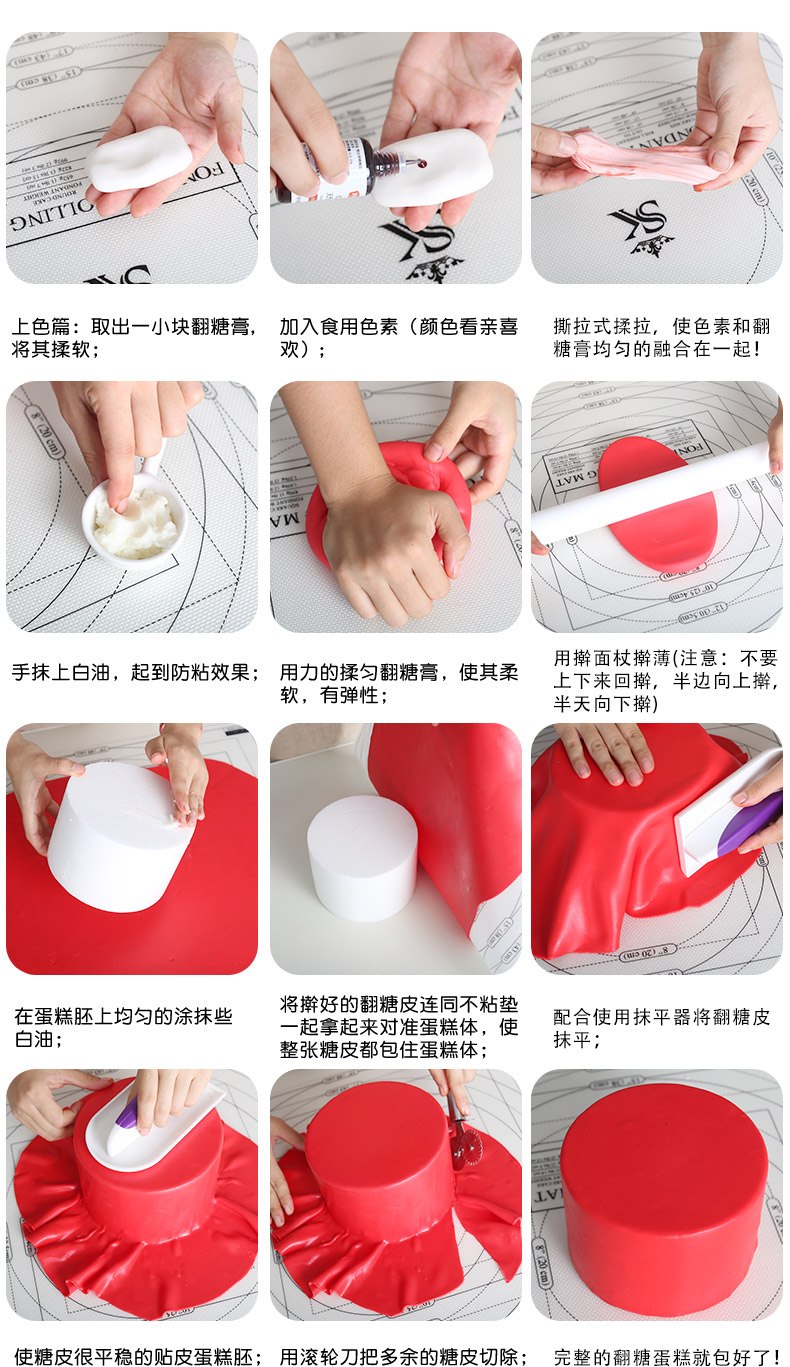 上色篇：取出一小块翻糖膏，将其揉软；

加入食用色素（颜色看亲喜欢）；

撕拉式揉拉，使色素和翻糖膏均匀的融合在一起！

手抹上白油，起到防粘效果；

用力的揉匀翻糖膏，使其柔软，有弹性；

用擀面杖擀薄(注意：不要上下来回擀，半边向上擀，半天向下擀)

在蛋糕胚上均匀的涂抹些白油；

将擀好的翻糖皮连同不粘垫一起拿起来对准蛋糕体，使整张糖皮都包住蛋糕体；

配合使用抹平器将翻糖皮抹平；

使糖皮很平稳的贴皮蛋糕胚；

用滚轮刀把多余的糖皮切除；

完整的翻糖蛋糕就包好了！