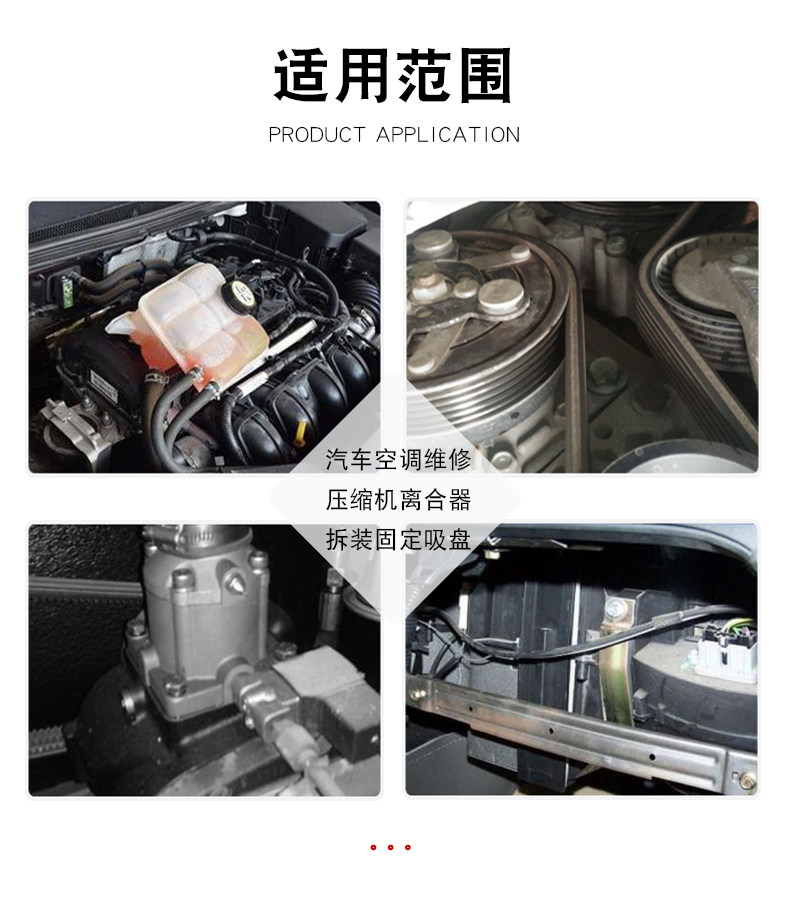 适用范围

PRODUCT APPLICATION

汽车空调维修
压缩机离合器
拆装固定吸盘