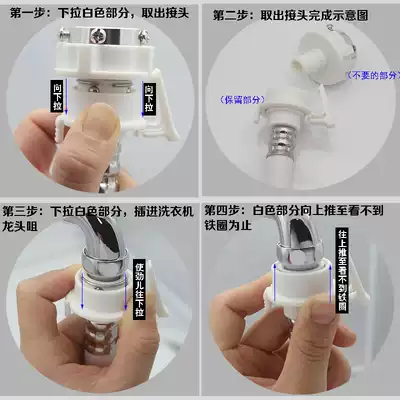 第一步：下拉白色部分，取出接头

向下拉

向下拉

第二步：取出接头完成示意图

（不要的部分）

（保留部分）

第三步：下拉白色部分，插进洗衣机龙头咀

使劲儿往下拉

第四步：白色部分向上推至看不到铁圈为止

往上推至看不到铁圈