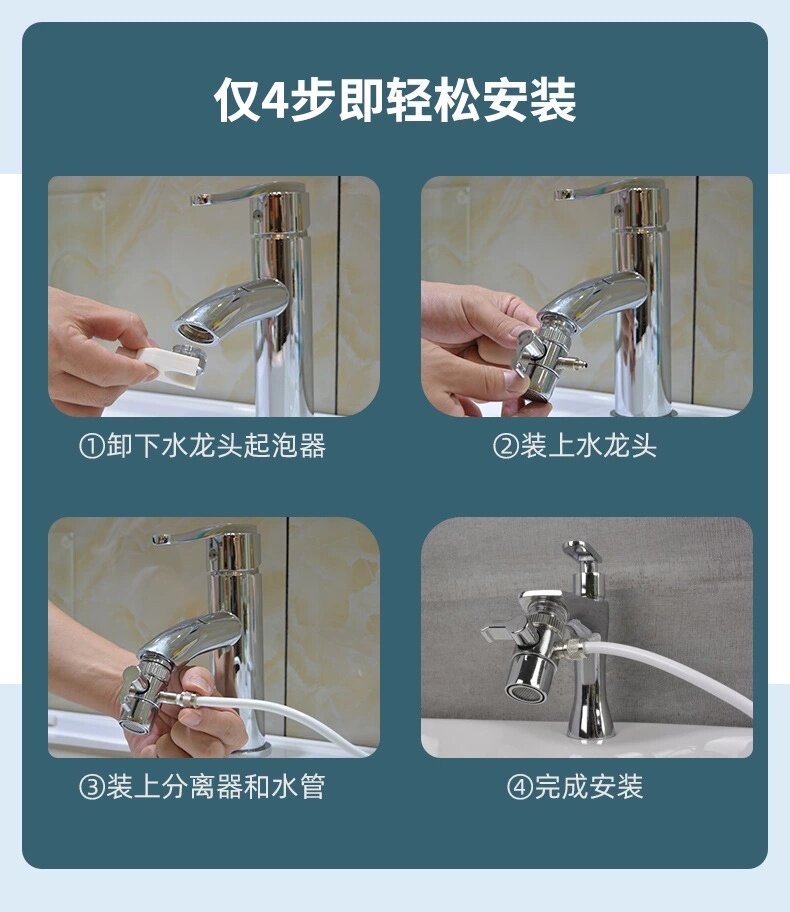 仅4步即轻松安装

①卸下水龙头起泡器

②装上水龙头

③装上分离器和水管

④完成安装