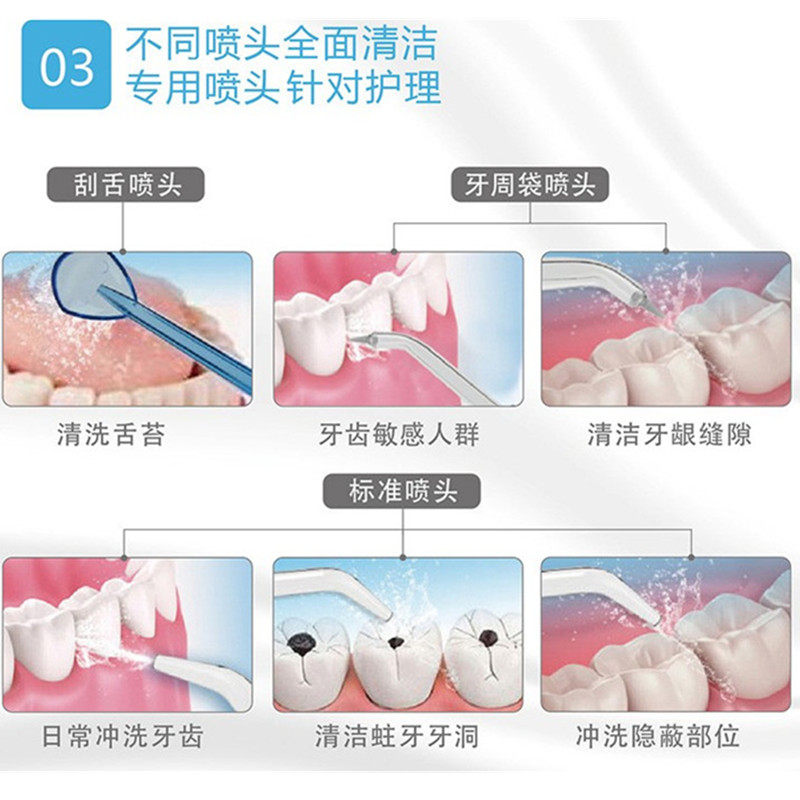 03 不同喷头全面清洁
专用喷头针对护理

刮舌喷头

牙周袋喷头

清洗舌苔

牙齿敏感人群

清洁牙龈缝隙

标准喷头

日常冲洗牙齿

清洁蛀牙牙洞

冲洗隐蔽部位