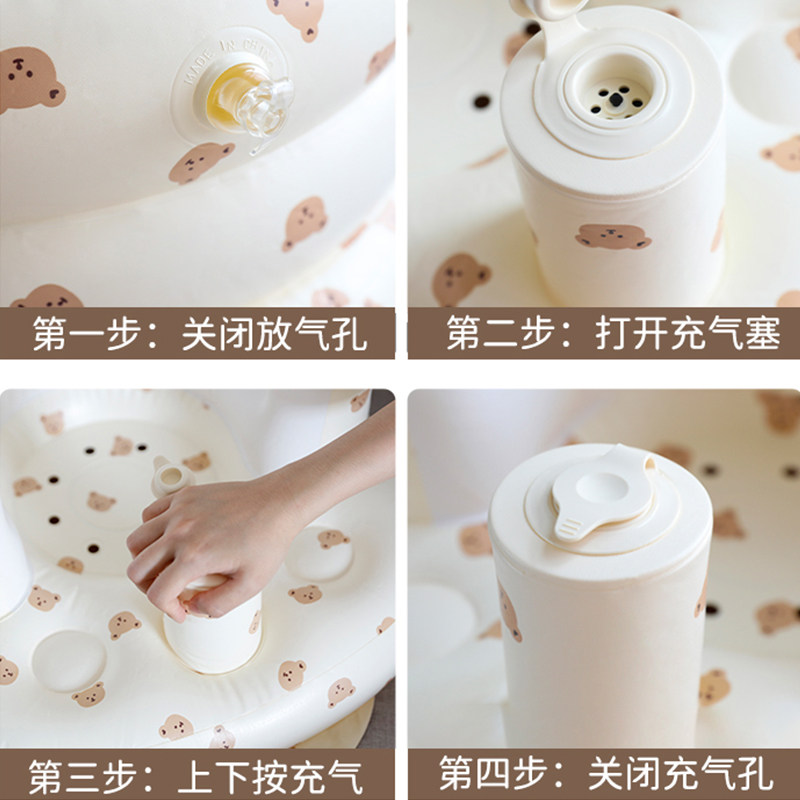 MADE IN CHINA

第一步：关闭放气孔

第二步：打开充气塞

第三步：上下按充气

第四步：关闭充气孔