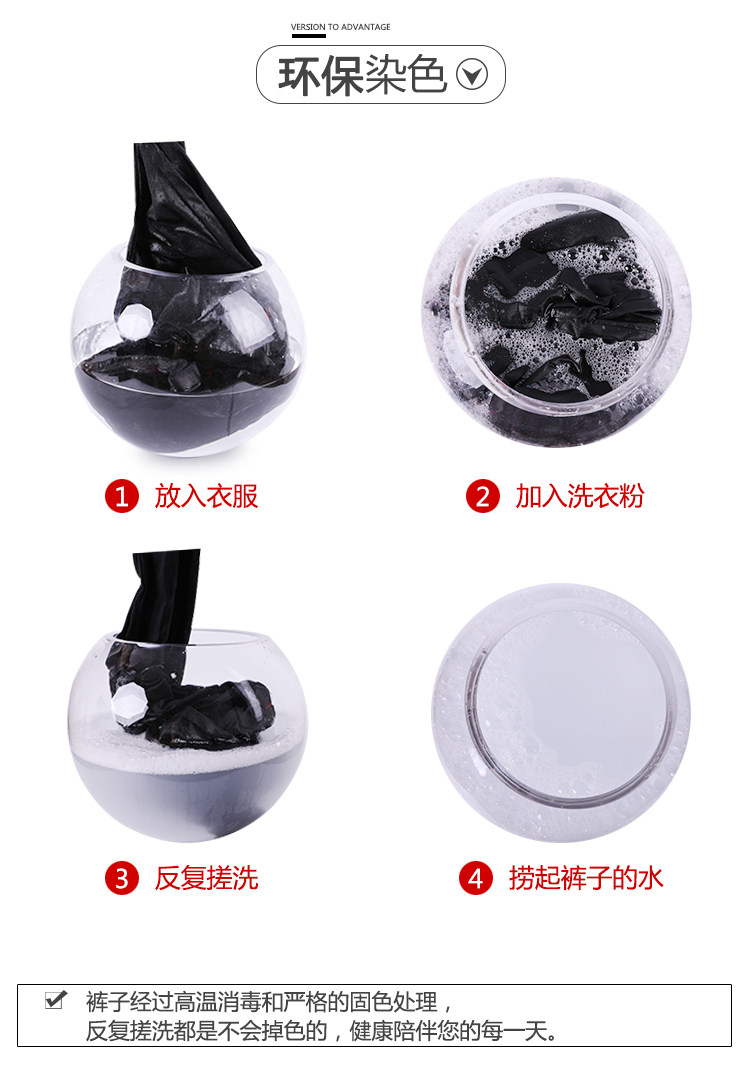 VERSION TO ADVANTAGE

环保染色

1 放入衣服

2 加入洗衣粉

3 反复搓洗

4 捞起裤子的水

裤子经过高温消毒和严格的固色处理，
反复搓洗都是不会掉色的，健康陪伴您的每一天。