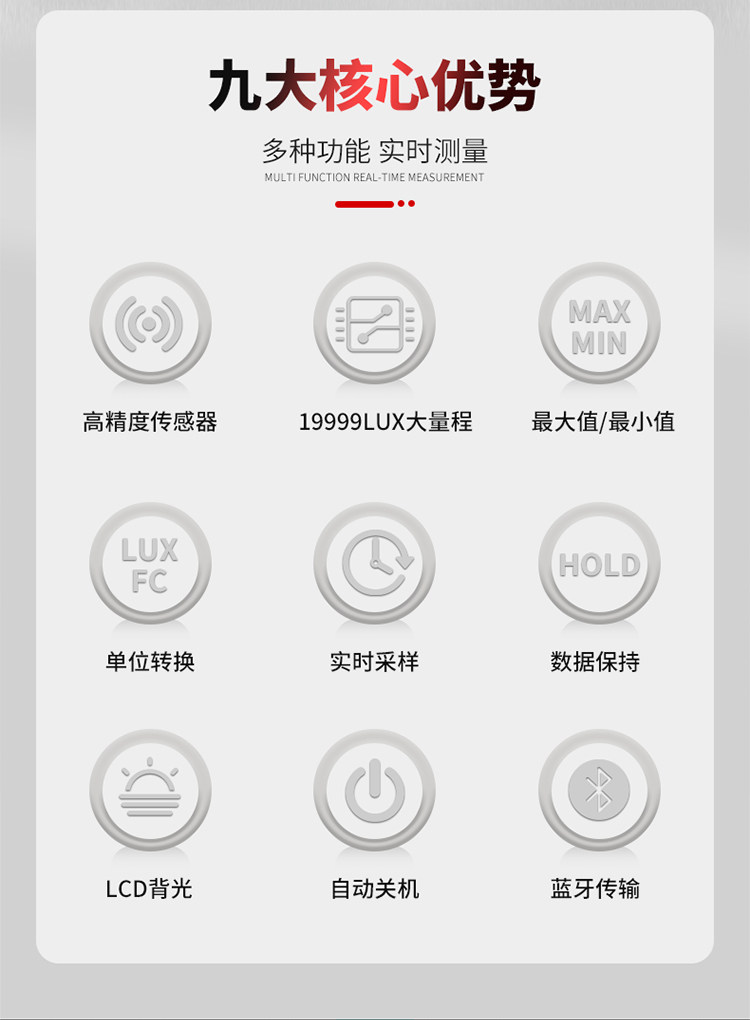 九大核心优势

多种功能 实时测量

MULTI FUNCTION REAL-TIME MEASUREMENT

MAX
MIN

高精度传感器

19999LUX大量程

最大值/最小值

LUX
FC

HOLD

单位转换

实时采样

数据保持

LCD背光

自动关机

蓝牙传输