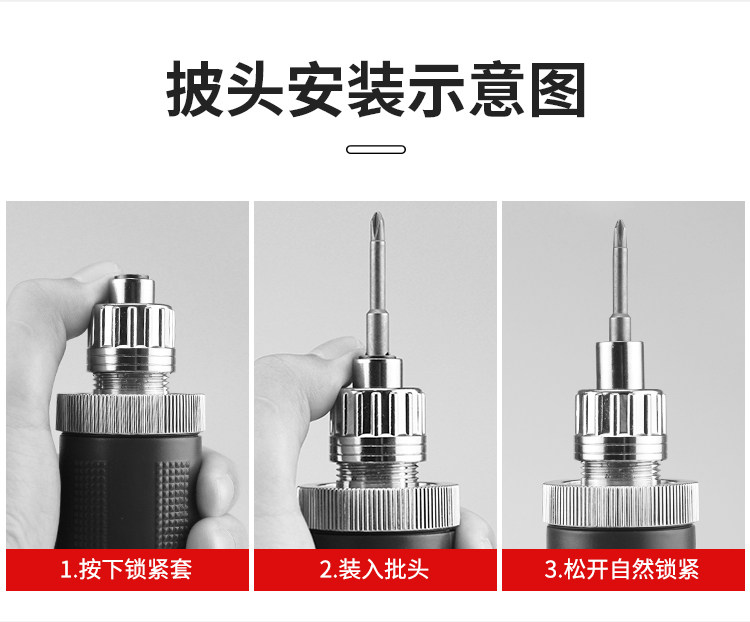 披头安装示意图

1.按下锁紧套

2.装入批头

3.松开自然锁紧