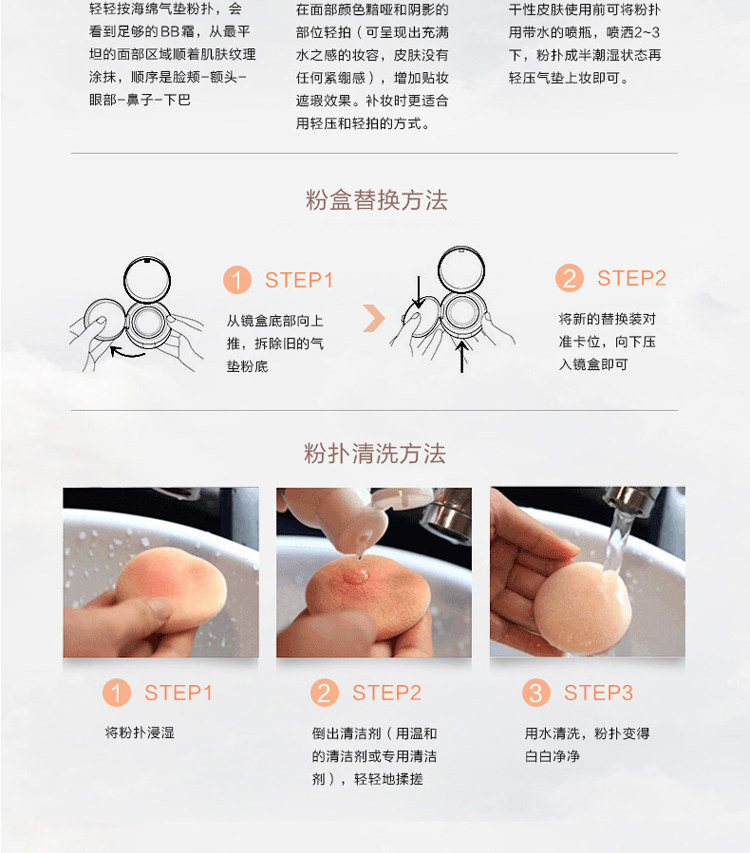 轻轻按海绵气垫粉扑，会看到足够的BB霜，从最平坦的面部区域顺着肌肤纹理涂抹，顺序是脸颊-额头-眼部-鼻子-下巴

在面部颜色黯哑和阴影的部位轻拍（可呈现出充满水之感的妆容，皮肤没有任何紧绷感），增加贴妆遮瑕效果。补妆时更适合用轻压和轻拍的方式。

干性皮肤使用前可将粉扑用带水的喷瓶，喷洒2~3下，粉扑成半潮湿状态再轻压气垫上妆即可。

粉盒替换方法

1 STEP1

从镜盒底部向上推，拆除旧的气垫粉底

2 STEP2

将新的替换装对准卡位，向下压入镜盒即可

粉扑清洗方法

1 STEP1

将粉扑浸湿

2 STEP2

倒出清洁剂（用温和的清洁剂或专用清洁剂），轻轻地揉搓

3 STEP3

用水清洗，粉扑变得白白净净