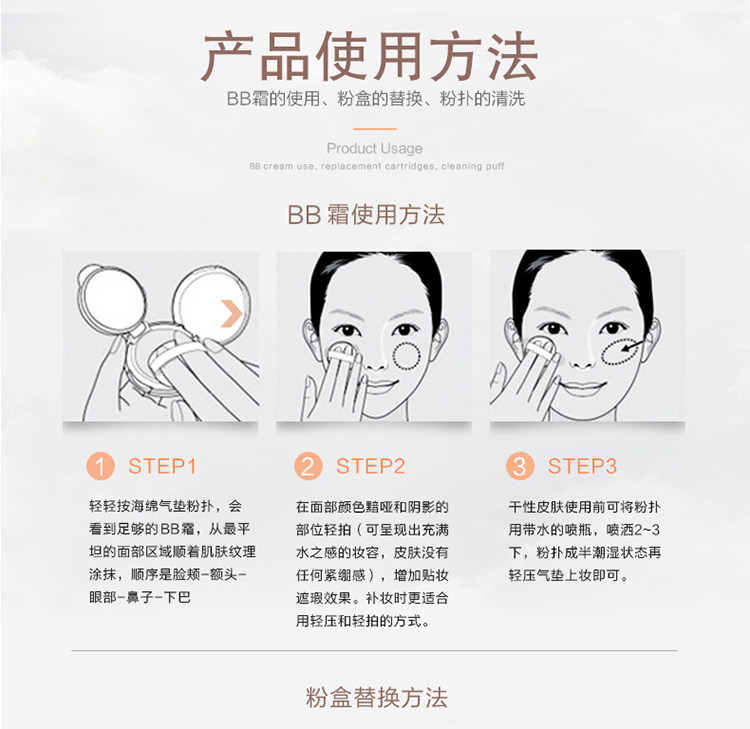 产品使用方法

BB霜的使用、粉盒的替换、粉扑的清洗

Product Usage

BB cream use, replacement cartridges, cleaning puff

BB 霜使用方法

1 STEP1

轻轻按海绵气垫粉扑，会看到足够的BB霜，从最平坦的面部区域顺着肌肤纹理涂抹，顺序是脸颊-额头-眼部-鼻子-下巴

2 STEP2

在面部颜色黯哑和阴影的部位轻拍（可呈现出充满水之感的妆容，皮肤没有任何紧绷感），增加贴妆遮瑕效果。补妆时更适合用轻压和轻拍的方式。

3 STEP3

干性皮肤使用前可将粉扑用带水的喷瓶，喷洒2~3下，粉扑成半潮湿状态再轻压气垫上妆即可。

粉盒替换方法